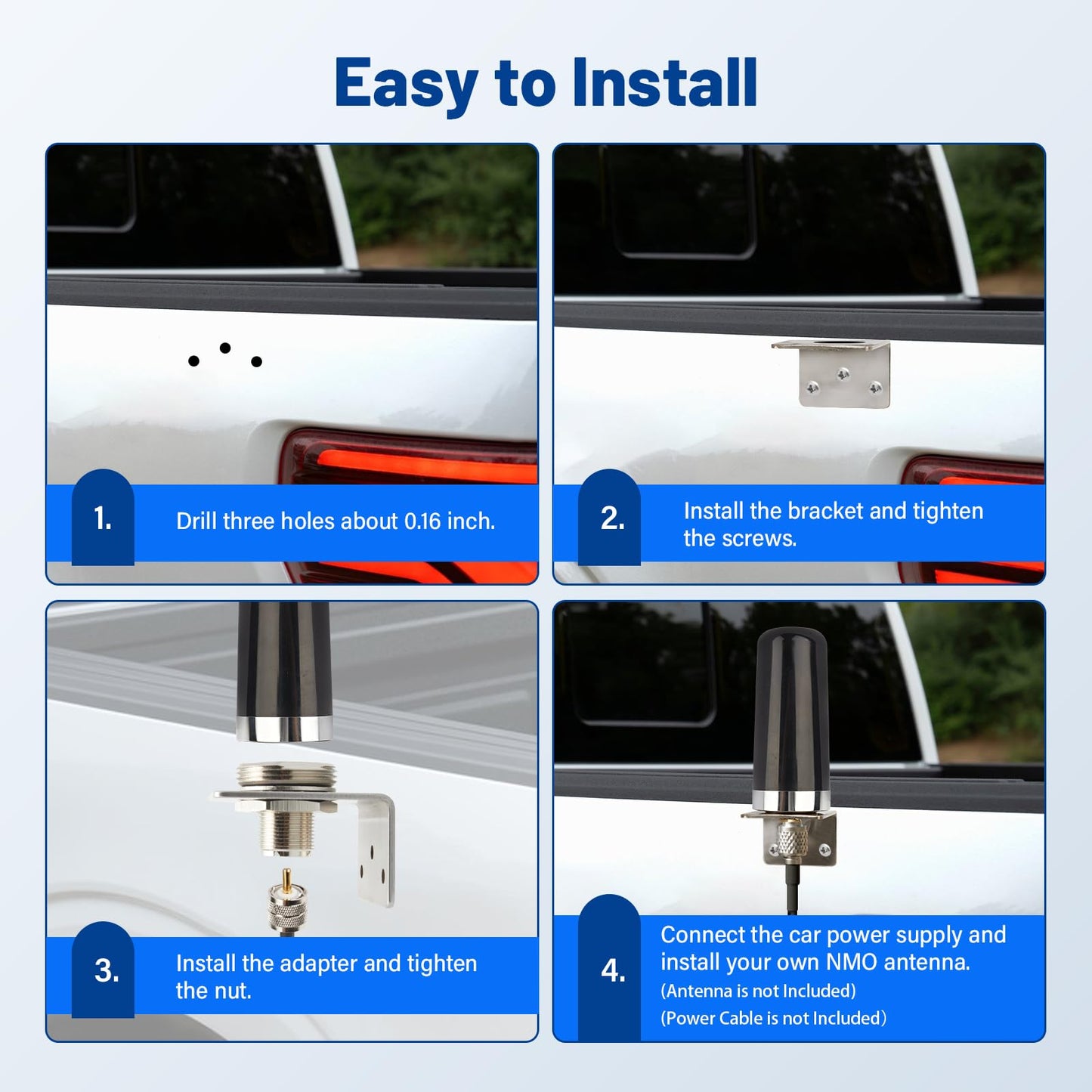 Easy to Install

1. Drill three holes about 0.16 inch.

2. Install the bracket and tighten the screws.

3. Install the adapter and tighten the nut.

4. Connect the car power supply and install your own NMO antenna.
(Antenna is not Included)
(Power Cable is not Included)