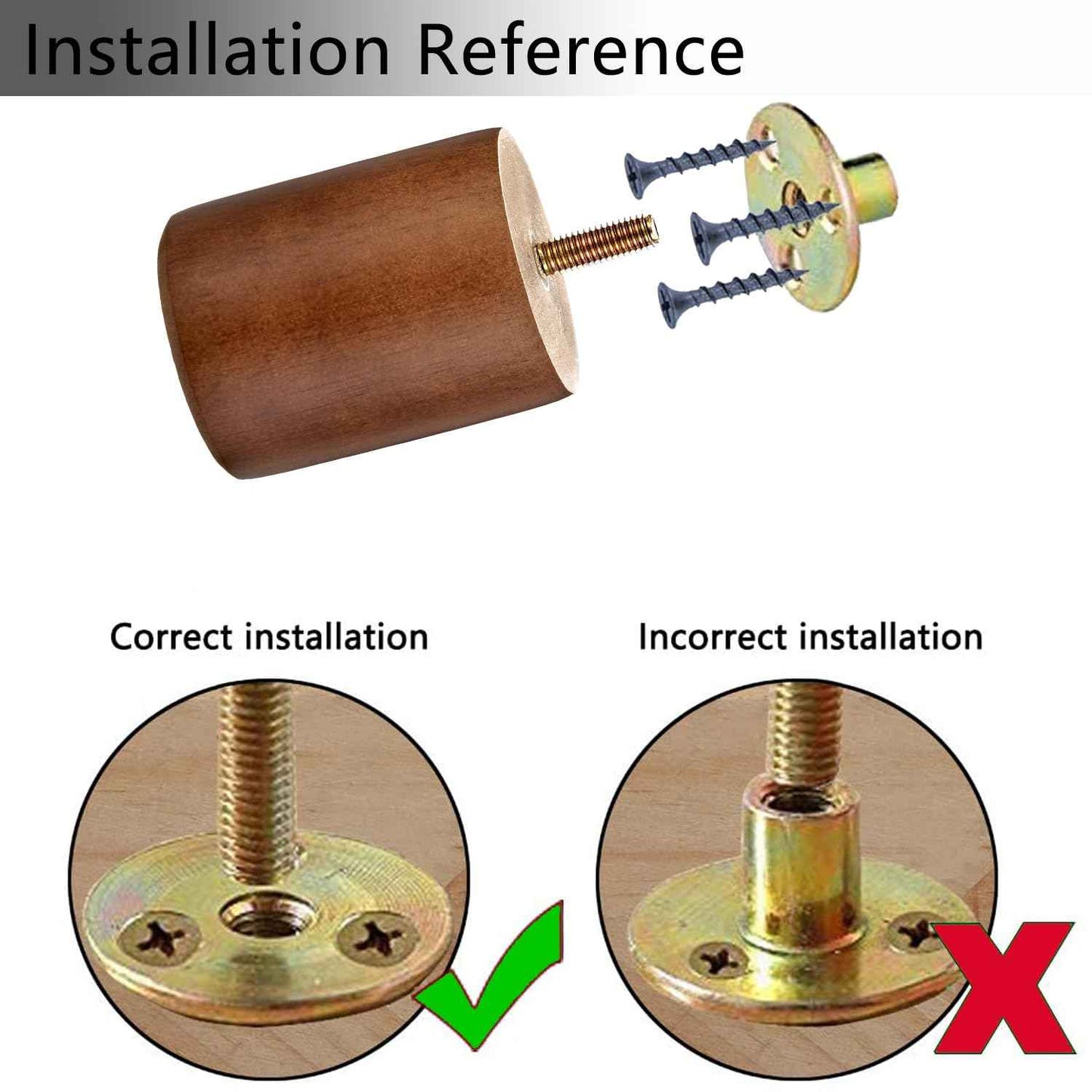 Installation Reference

Correct installation

Incorrect installation