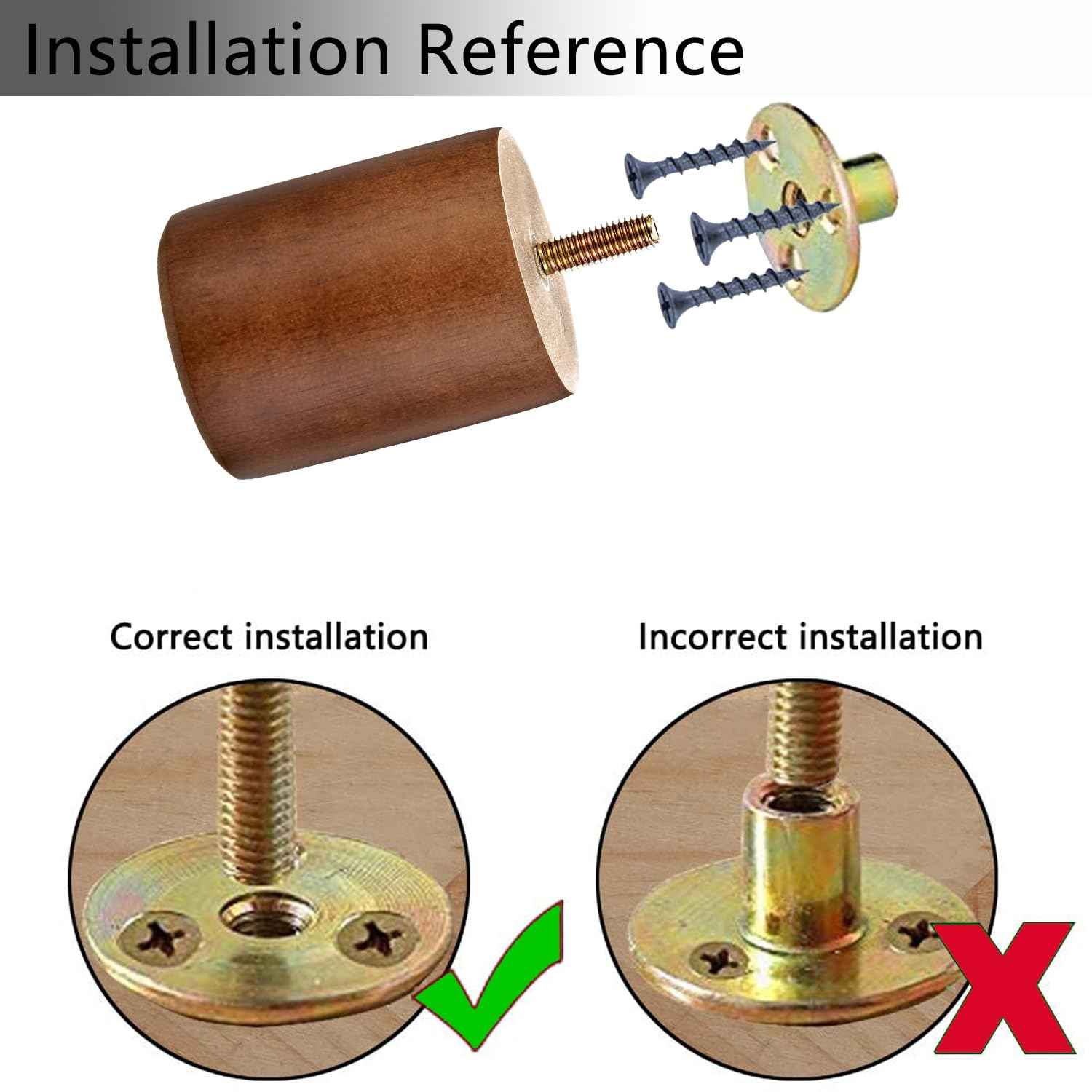 Installation Reference

Correct installation

Incorrect installation