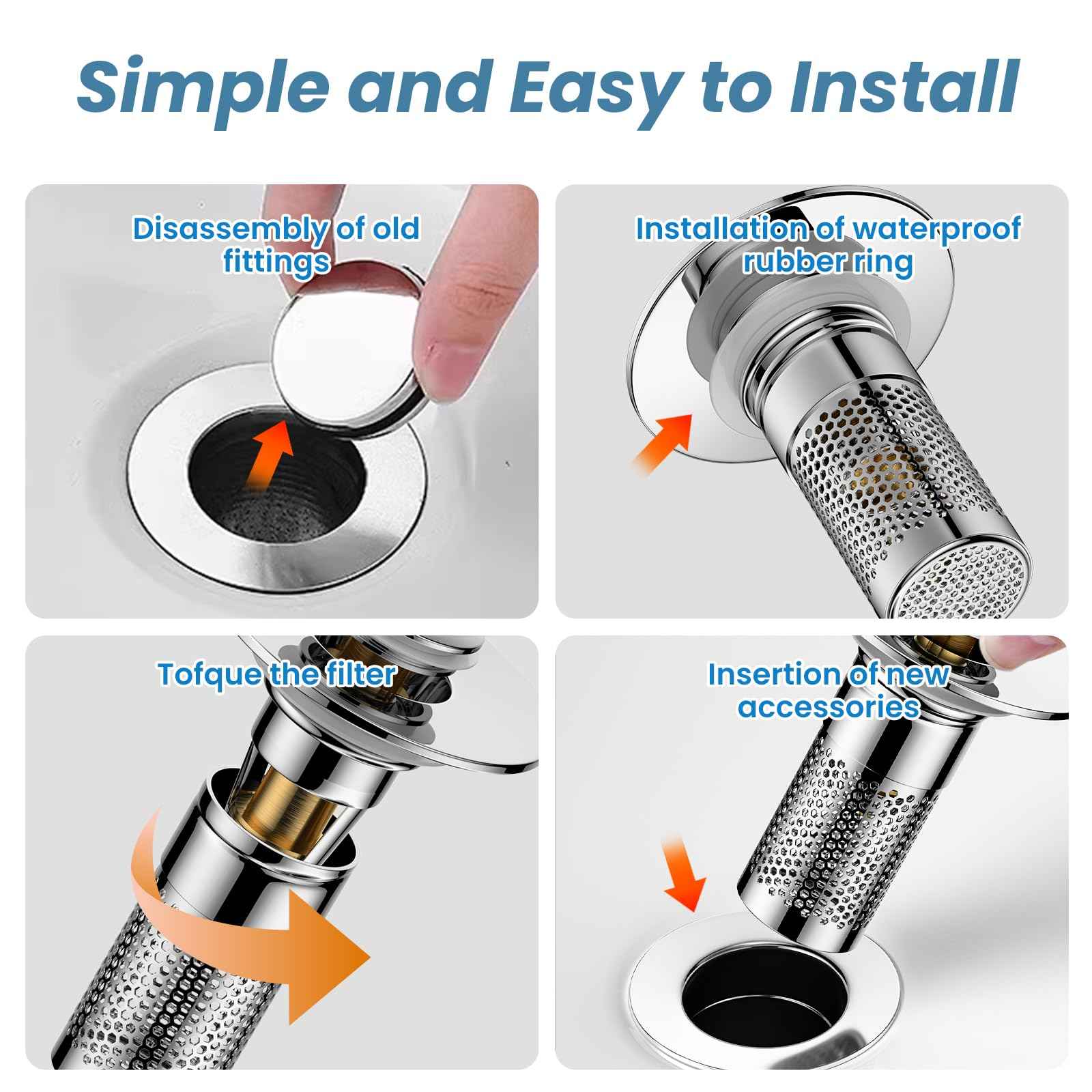 Simple and Easy to Install

Disassembly of old fittings

Installation of waterproof rubber ring

Tofque the filter

Insertion of new accessories