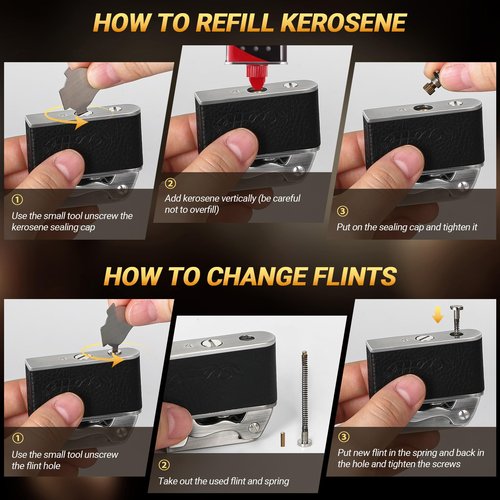 HOW TO REFILL KEROSENE

①
Use the small tool unscrew the kerosene sealing cap

②
Add kerosene vertically (be careful not to overfill)

③
Put on the sealing cap and tighten it

HOW TO CHANGE FLINTS

①
Use the small tool unscrew the flint hole

②
Take out the used flint and spring

③
Put new flint in the spring and back in the hole and tighten the screws