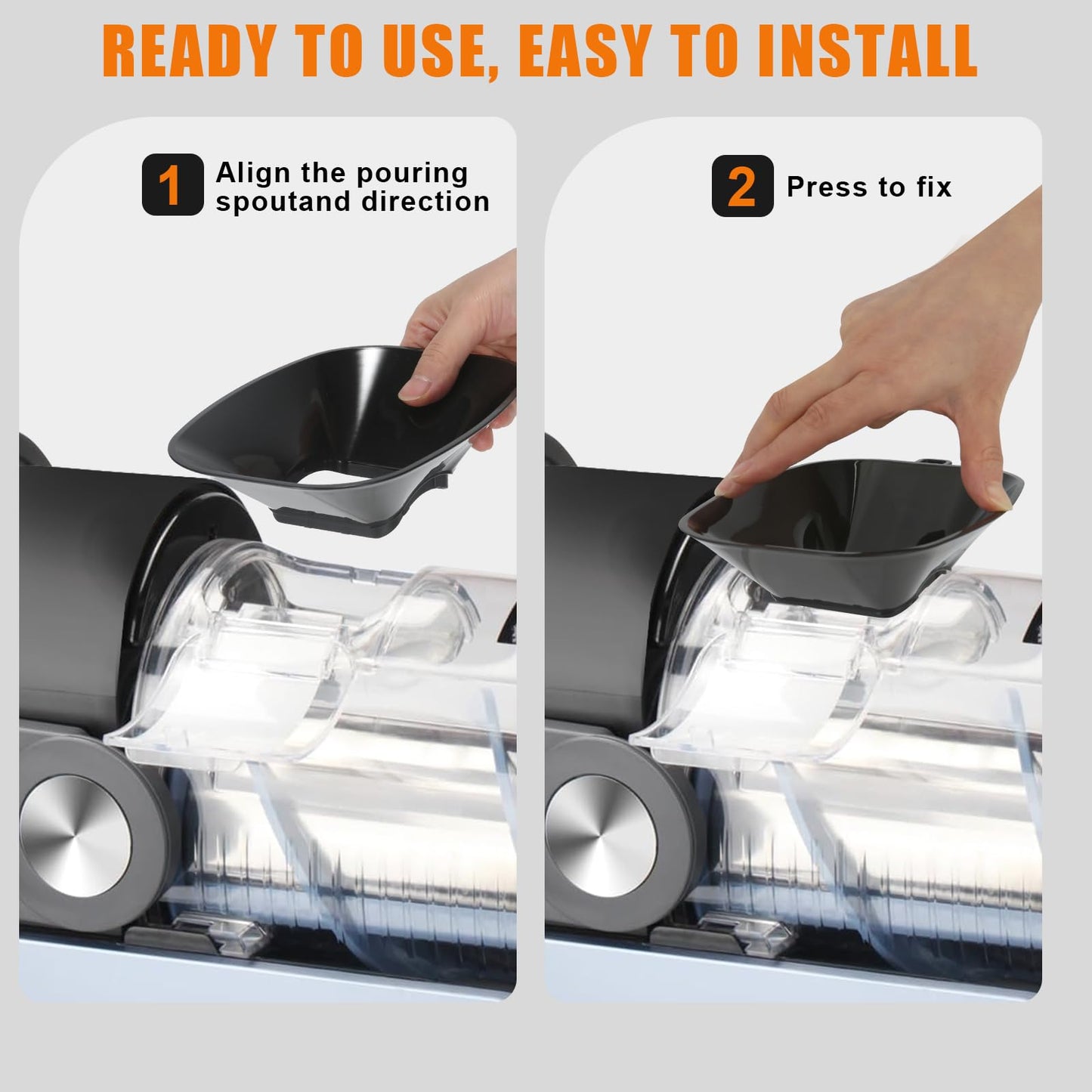 READY TO USE, EASY TO INSTALL

1 Align the pouring spoutand direction

2 Press to fix