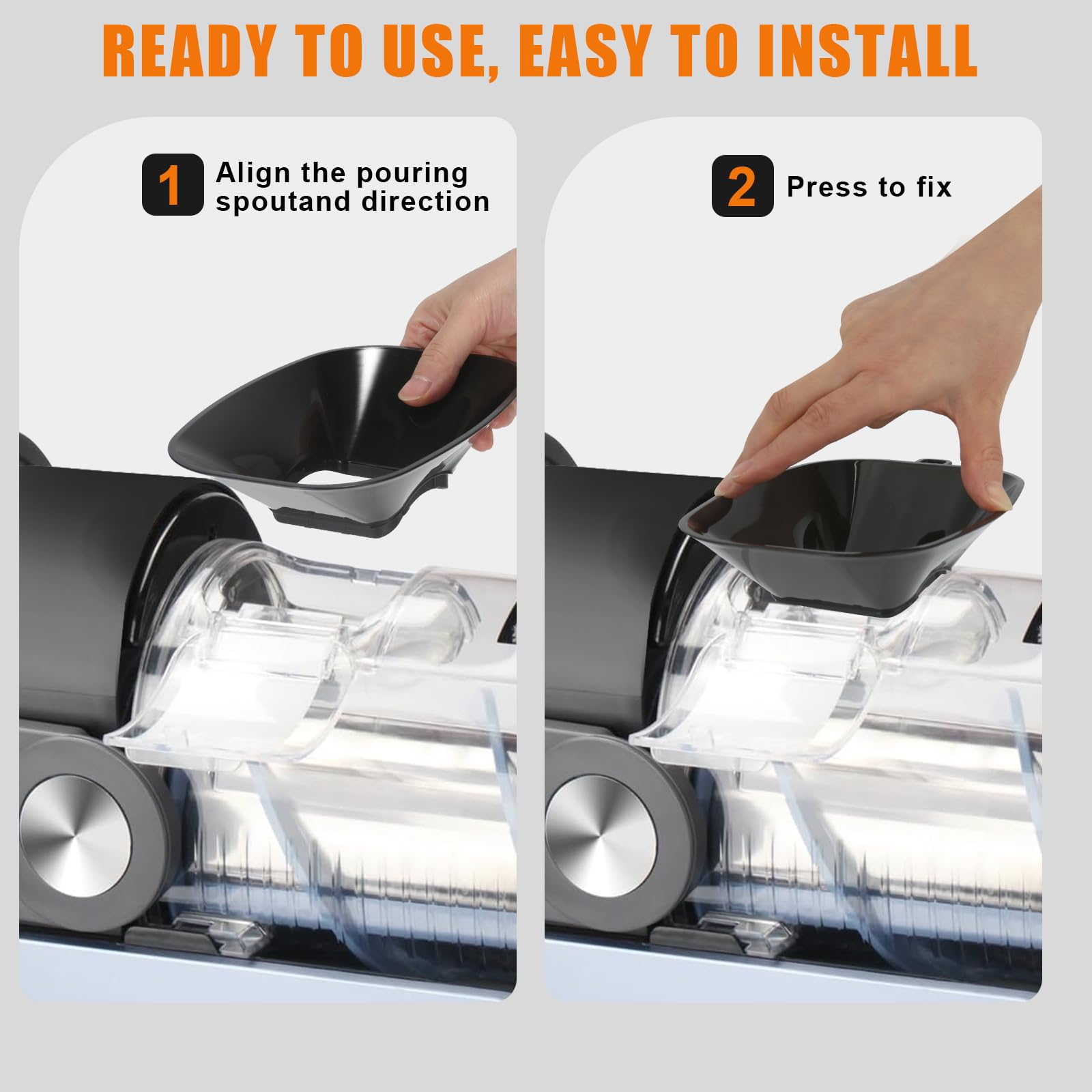 READY TO USE, EASY TO INSTALL

1 Align the pouring spoutand direction

2 Press to fix