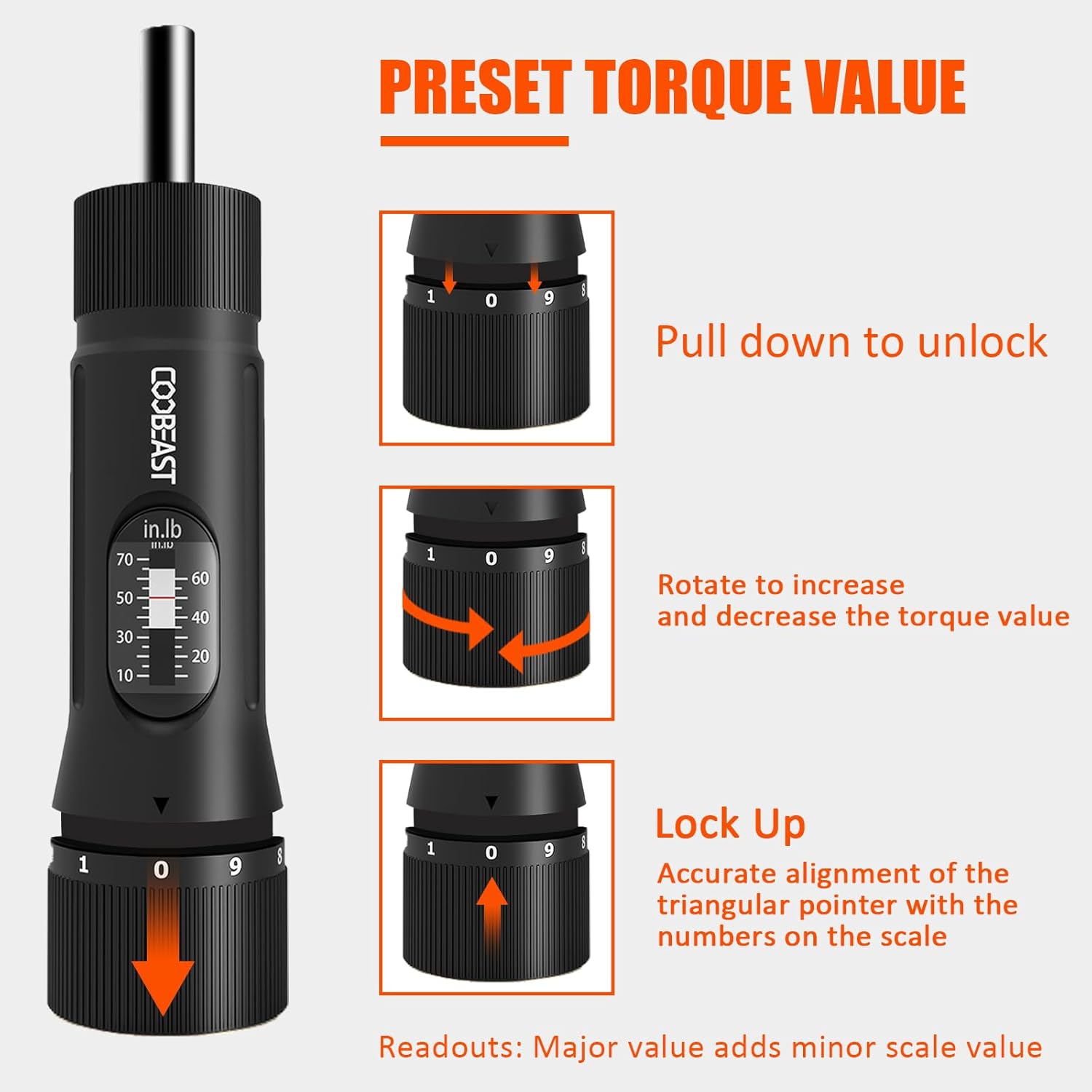 PRESET TORQUE VALUE

COOBEAST

in.lb

70
60
50
40
30
20
10

1 0 9 8

1 0 9 8

Pull down to unlock

1 0 9 8

Rotate to increase and decrease the torque value

1 0 9 8

Lock Up

Accurate alignment of the triangular pointer with the numbers on the scale

Readouts: Major value adds minor scale value