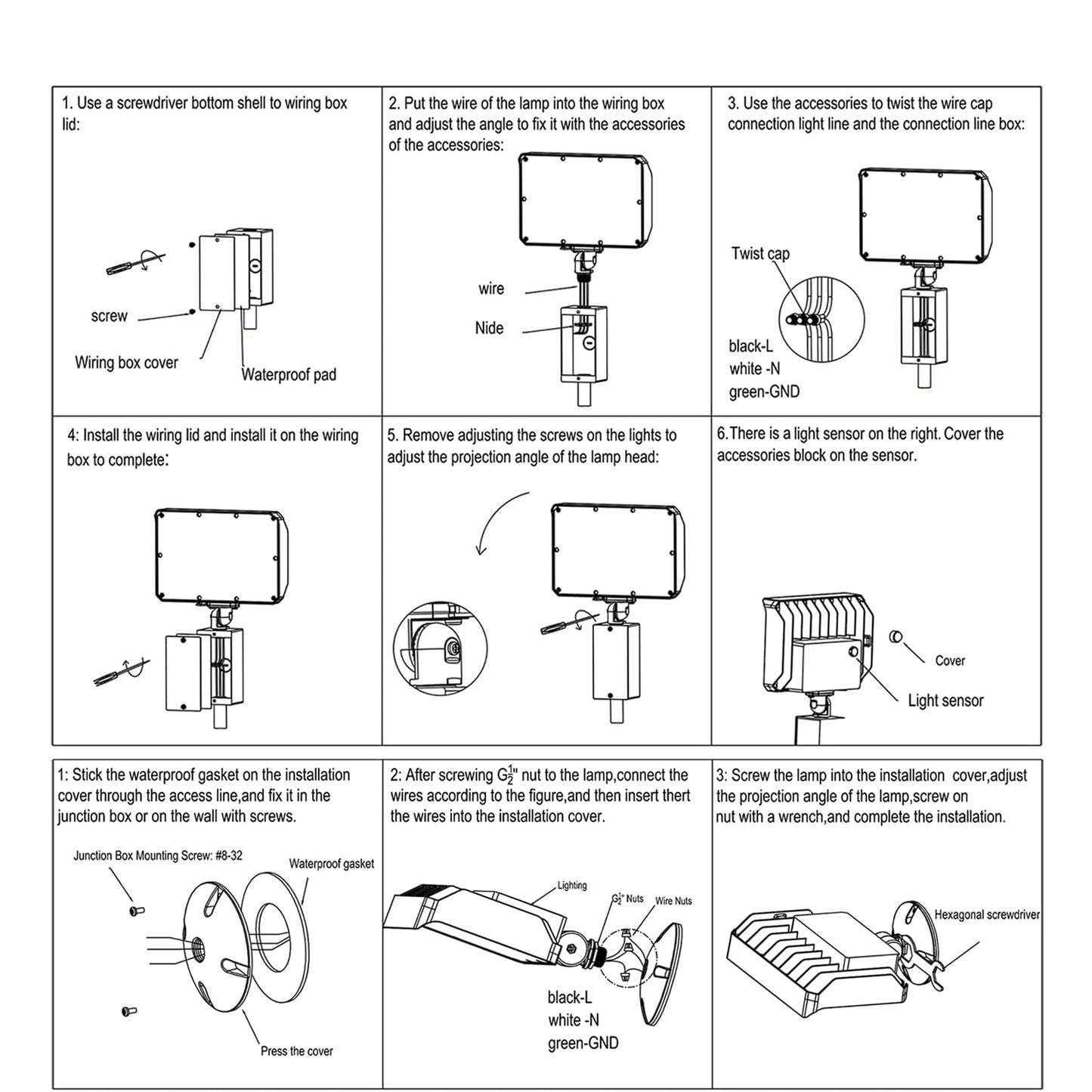 1. Use a screwdriver bottom shell to wiring box lid:

screw

Wiring box cover

Waterproof pad

2. Put the wire of the lamp into the wiring box and adjust the angle to fix it with the accessories of the accessories:

wire

Nide

3. Use the accessories to twist the wire cap connection light line and the connection line box:

Twist cap

black-L
white -N
green-GND

4: Install the wiring lid and install it on the wiring box to complete:

5. Remove adjusting the screws on the lights to adjust the projection angle of the lamp head:

6.There is a light sensor on the right. Cover the accessories block on the sensor.

Cover

Light sensor

1: Stick the waterproof gasket on the installation cover through the access line,and fix it in the junction box or on the wall with screws.

Junction Box Mounting Screw: #8-32

Waterproof gasket

Press the cover

2: After screwing $G\frac{1}{2}$" nut to the lamp,connect the wires according to the figure,and then insert thert the wires into the installation cover.

Lighting

$G\frac{1}{2}$" Nuts

Wire Nuts

black-L
white -N
green-GND

3: Screw the lamp into the installation cover,adjust the projection angle of the lamp,screw on nut with a wrench,and complete the installation.

Hexagonal screwdriver