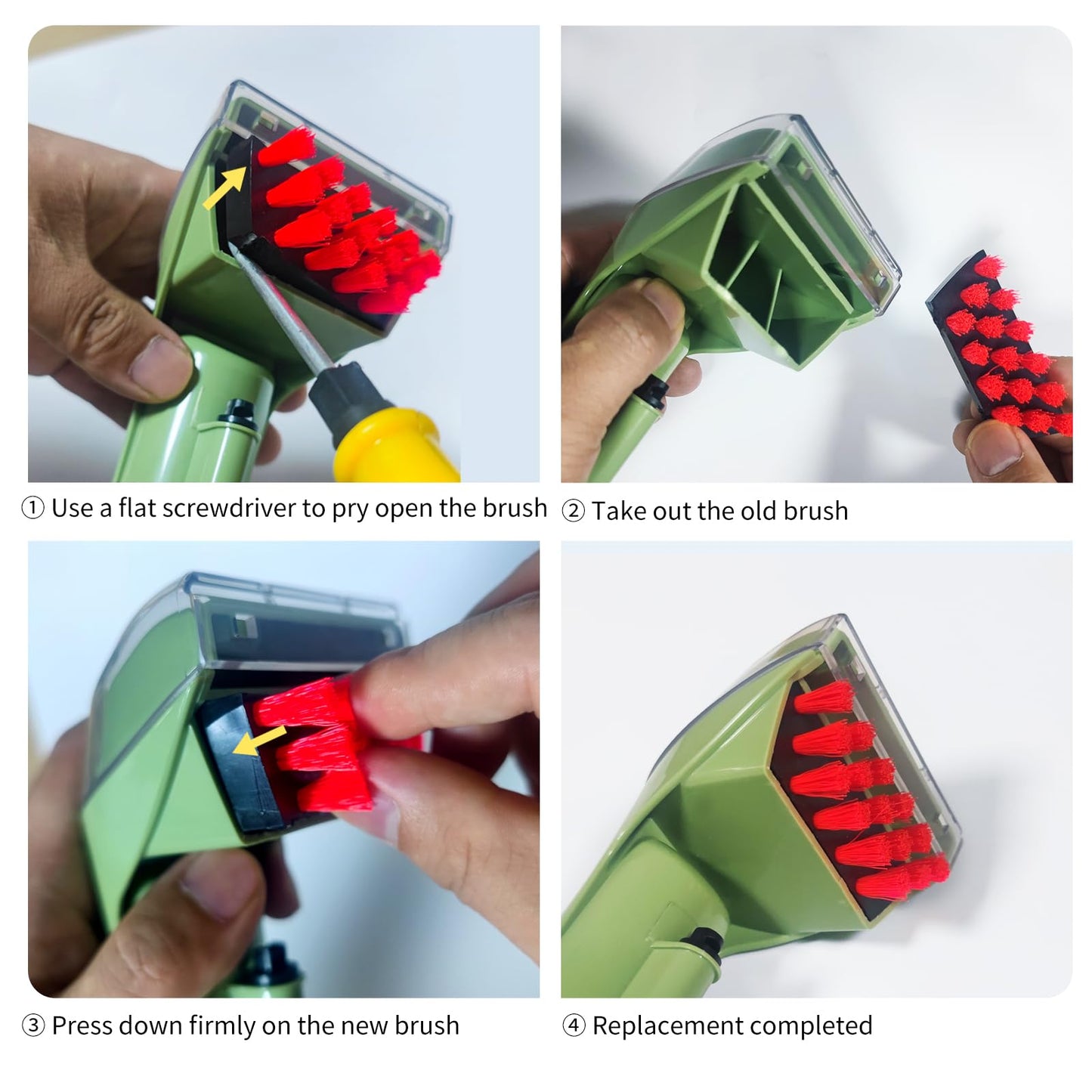 ① Use a flat screwdriver to pry open the brush

② Take out the old brush

③ Press down firmly on the new brush

④ Replacement completed