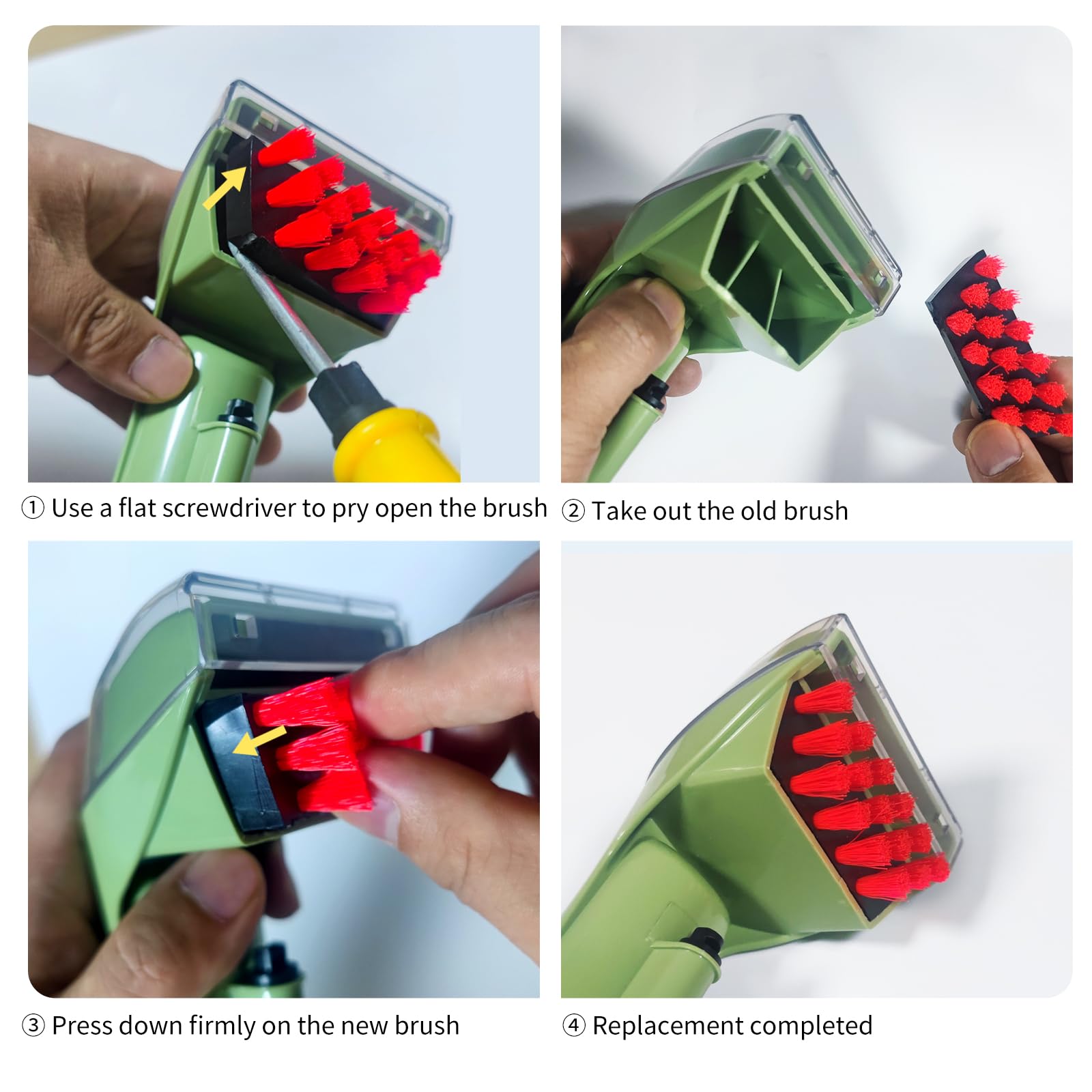 ① Use a flat screwdriver to pry open the brush

② Take out the old brush

③ Press down firmly on the new brush

④ Replacement completed