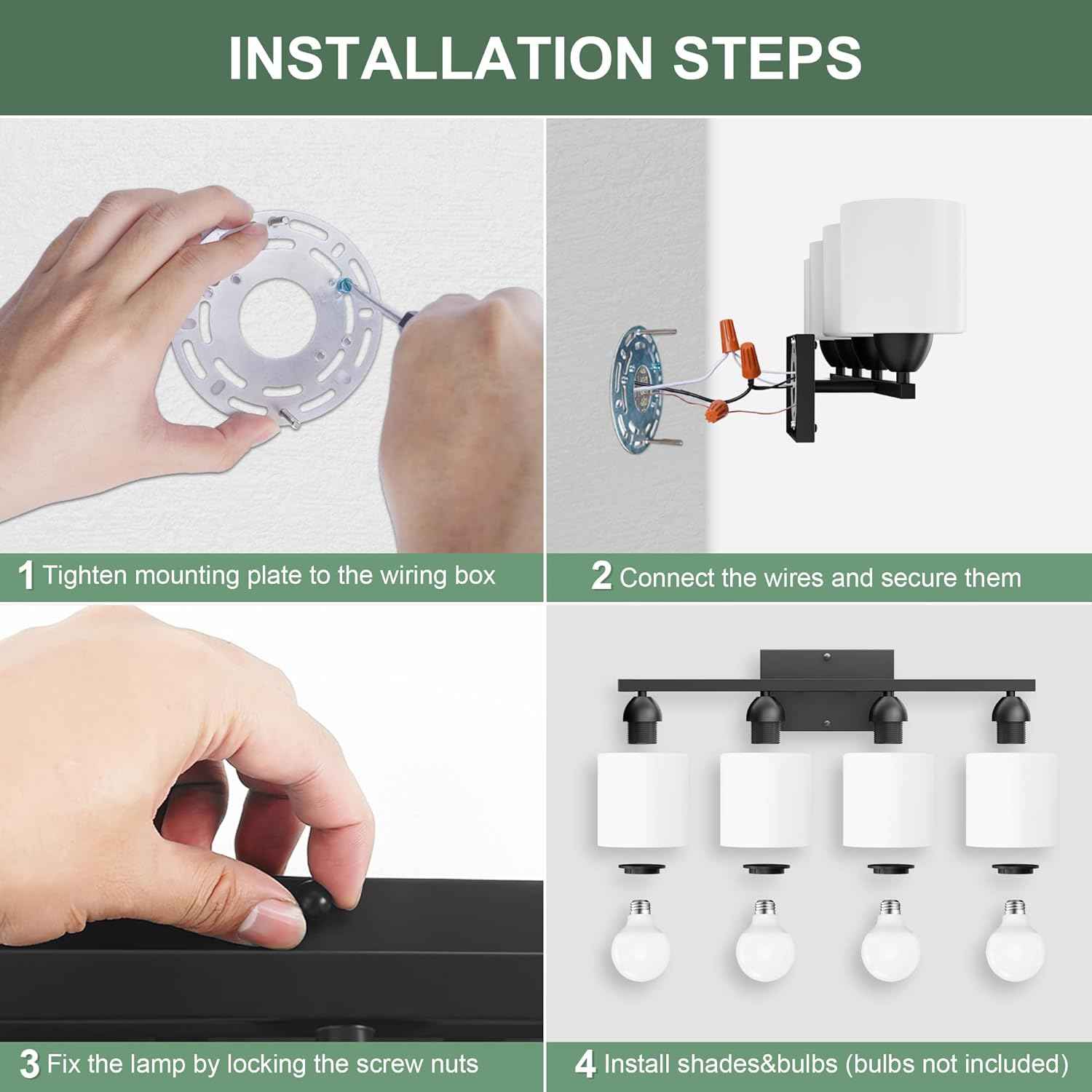 INSTALLATION STEPS

1 Tighten mounting plate to the wiring box

2 Connect the wires and secure them

3 Fix the lamp by locking the screw nuts

4 Install shades&bulbs (bulbs not included)