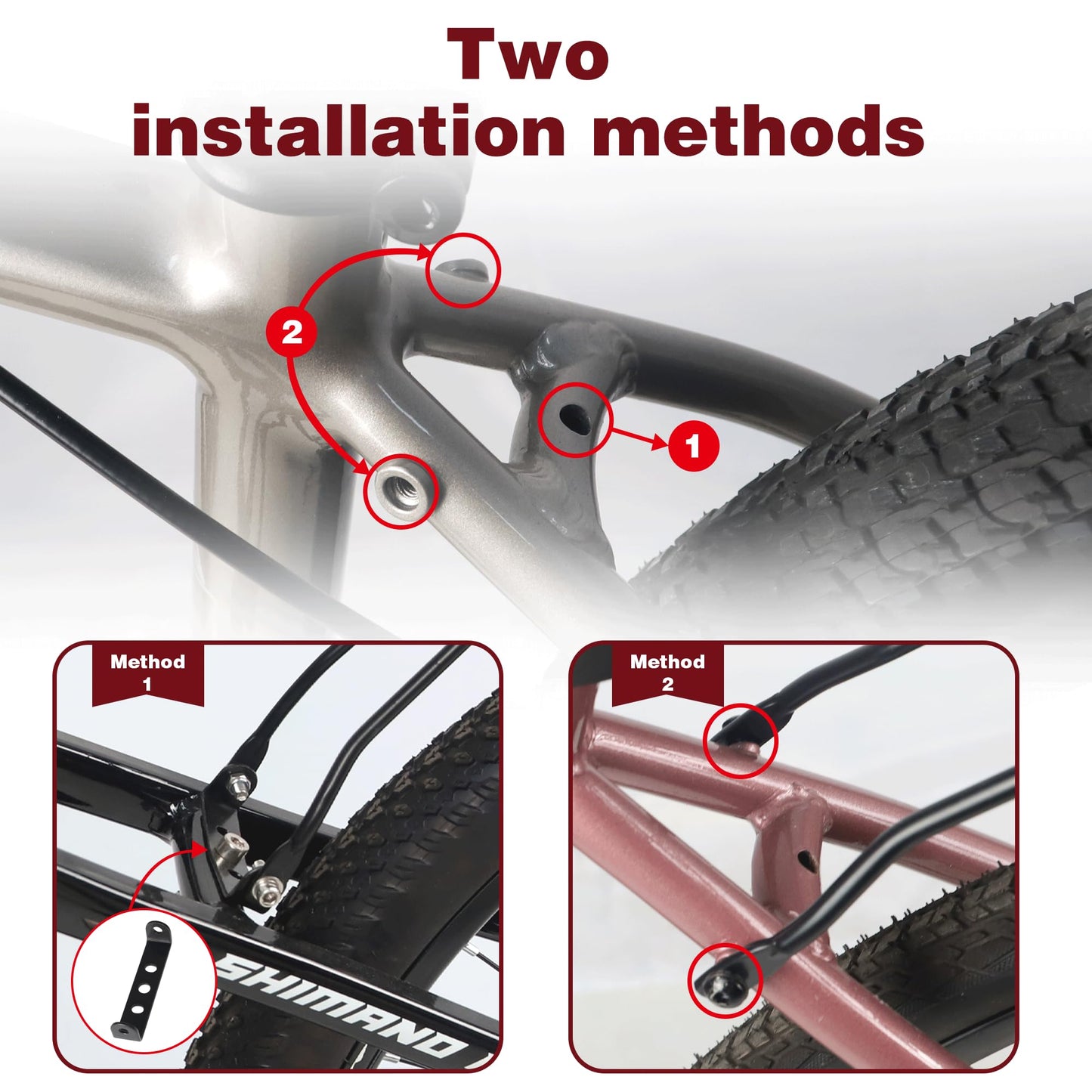 Two installation methods

2

1

Method 1

SHIMANO

Method 2