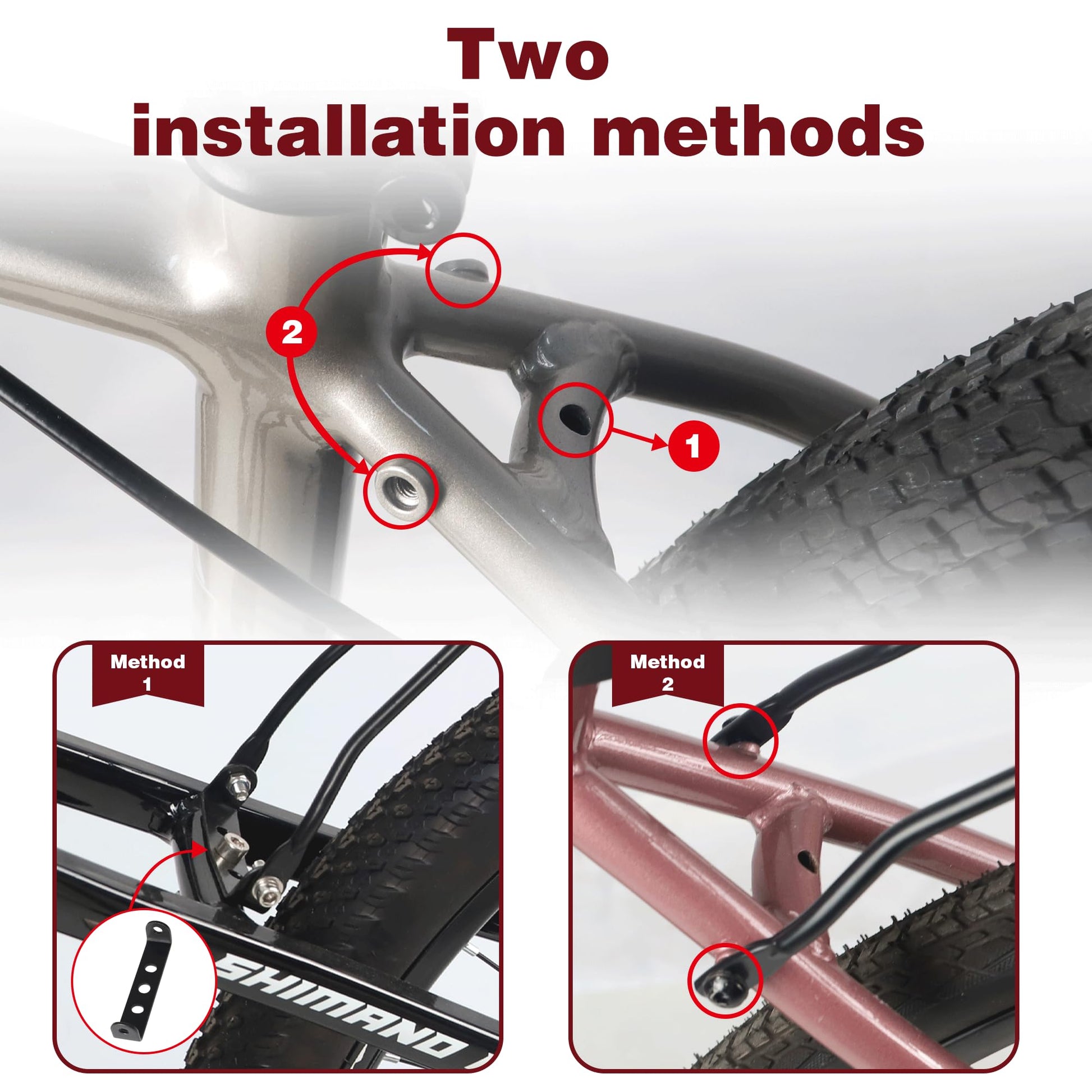 Two installation methods

2

1

Method 1

SHIMANO

Method 2