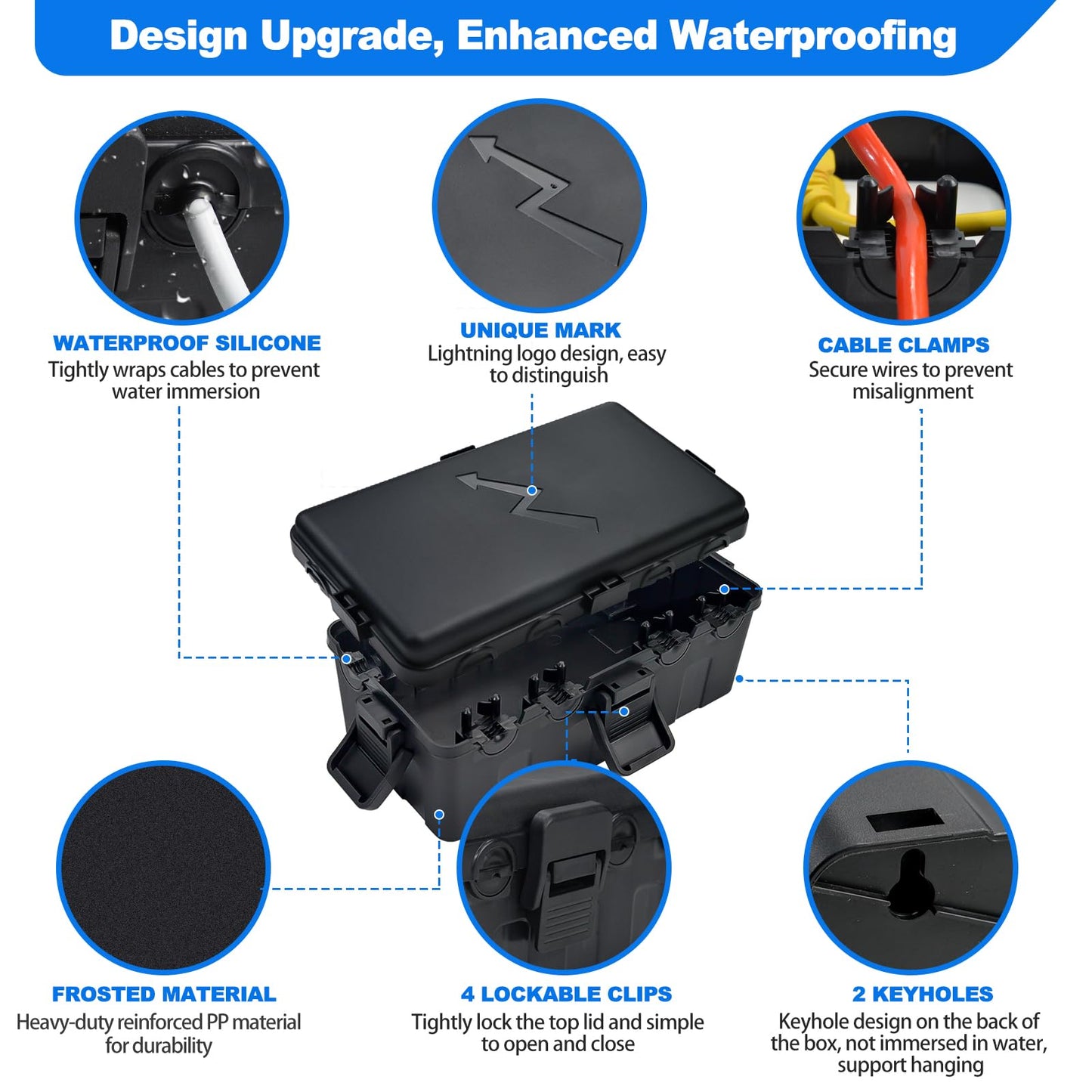 Design Upgrade, Enhanced Waterproofing

WATERPROOF SILICONE
Tightly wraps cables to prevent water immersion

UNIQUE MARK
Lightning logo design, easy to distinguish

CABLE CLAMPS
Secure wires to prevent misalignment

FROSTED MATERIAL
Heavy-duty reinforced PP material for durability

4 LOCKABLE CLIPS
Tightly lock the top lid and simple to open and close

2 KEYHOLES
Keyhole design on the back of the box, not immersed in water, support hanging