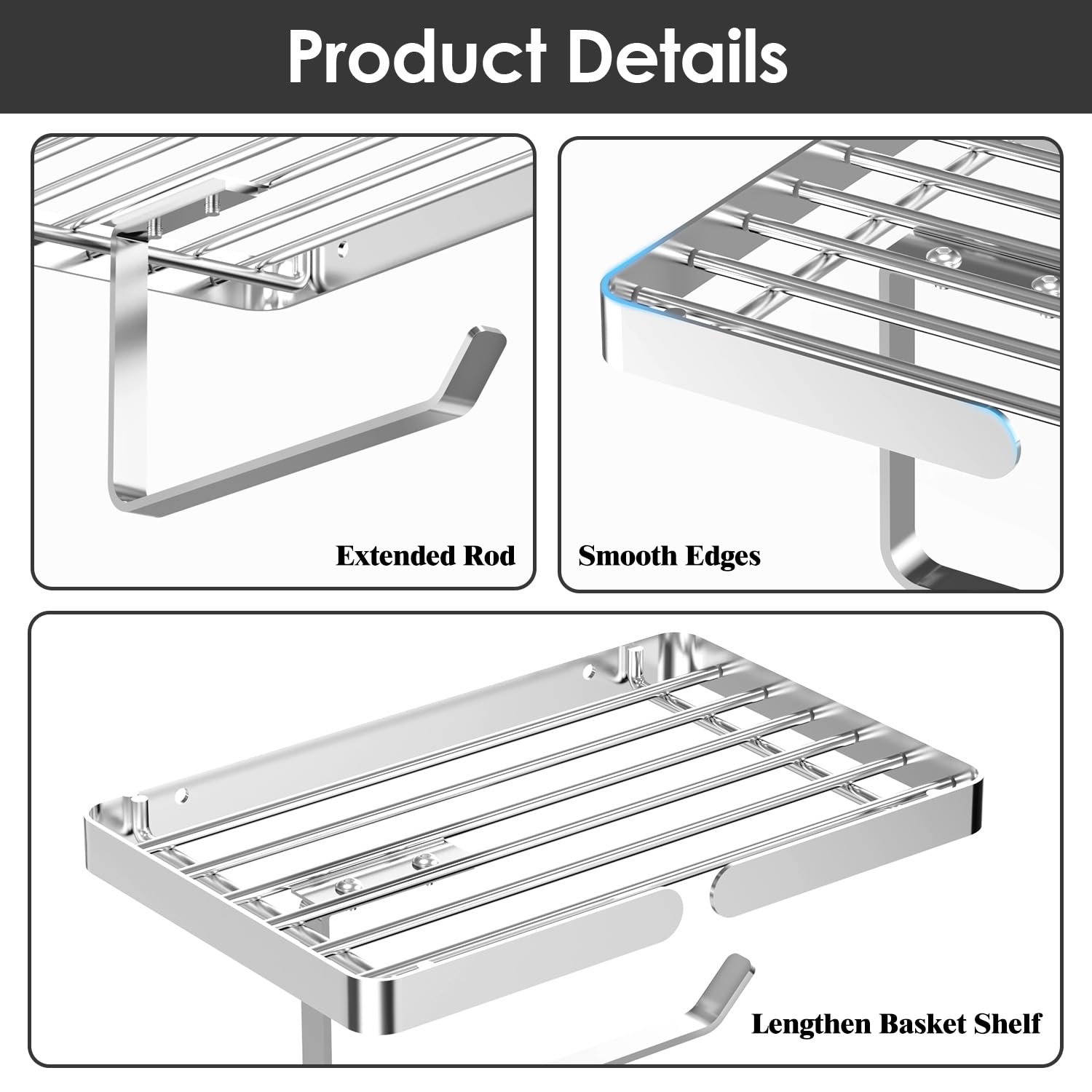 Product Details

Extended Rod

Smooth Edges

Lengthen Basket Shelf