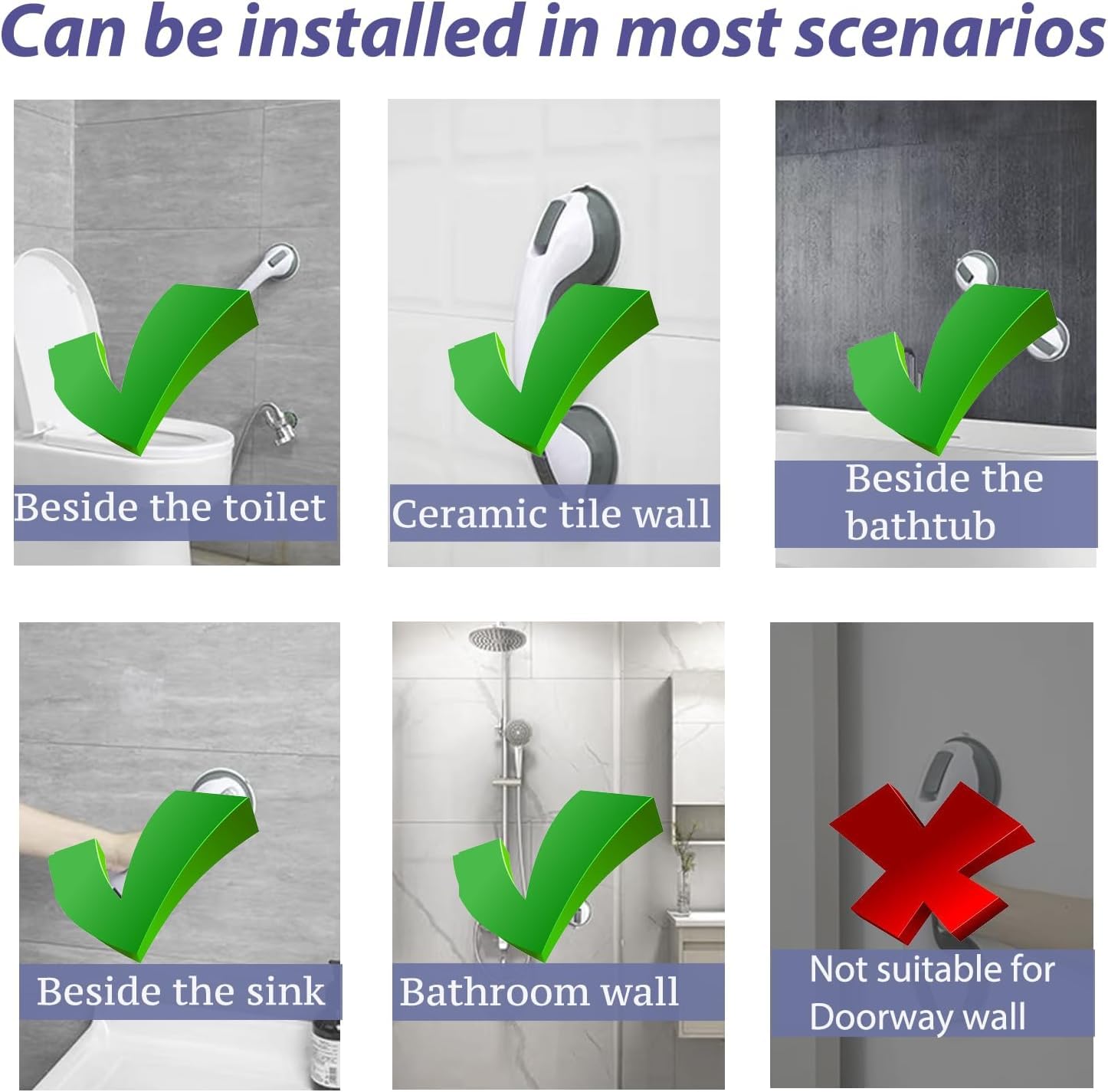 Can be installed in most scenarios

Beside the toilet

Ceramic tile wall

Beside the bathtub

Beside the sink

Bathroom wall

Not suitable for Doorway wall