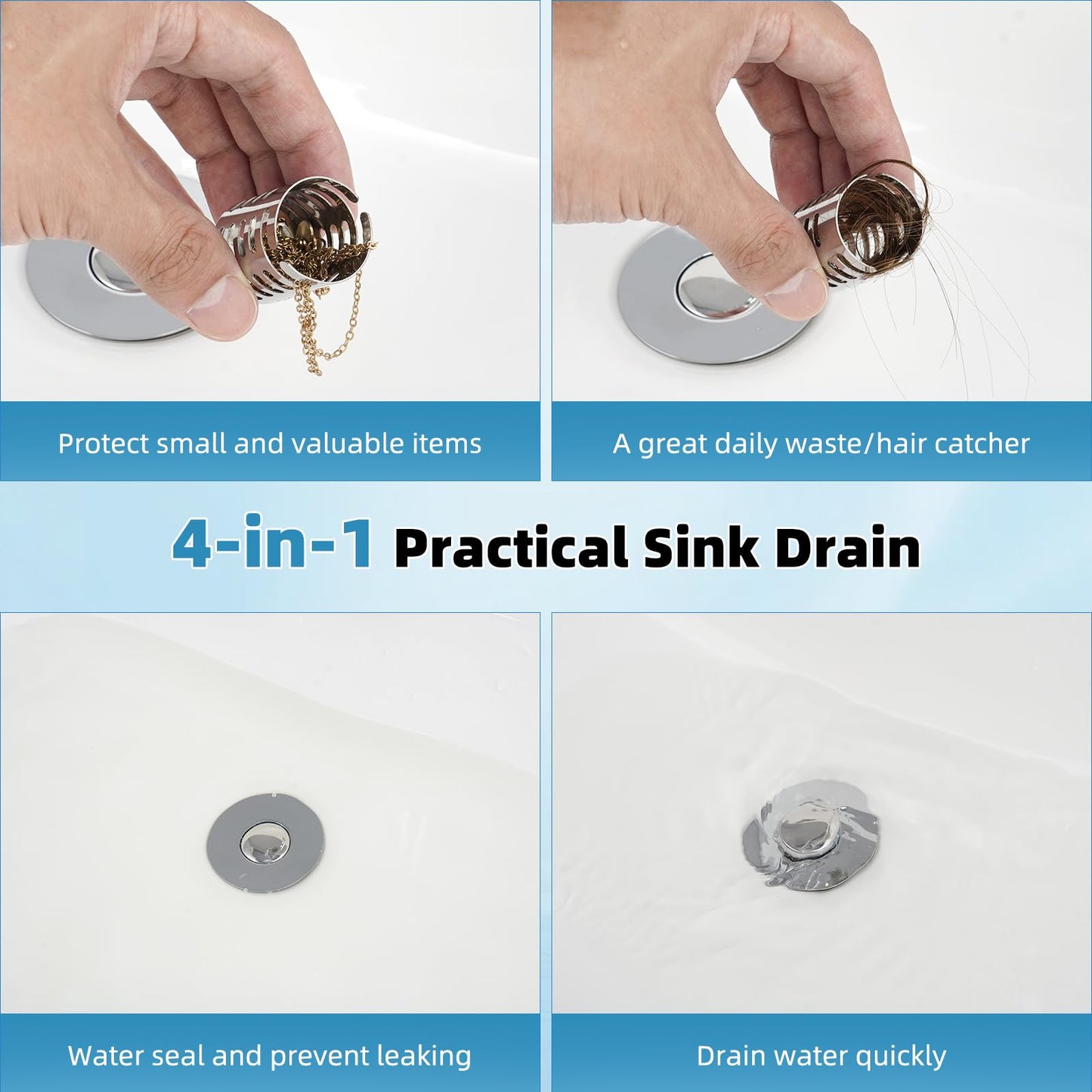 Protect small and valuable items

A great daily waste/hair catcher

4-in-1 Practical Sink Drain

Water seal and prevent leaking

Drain water quickly