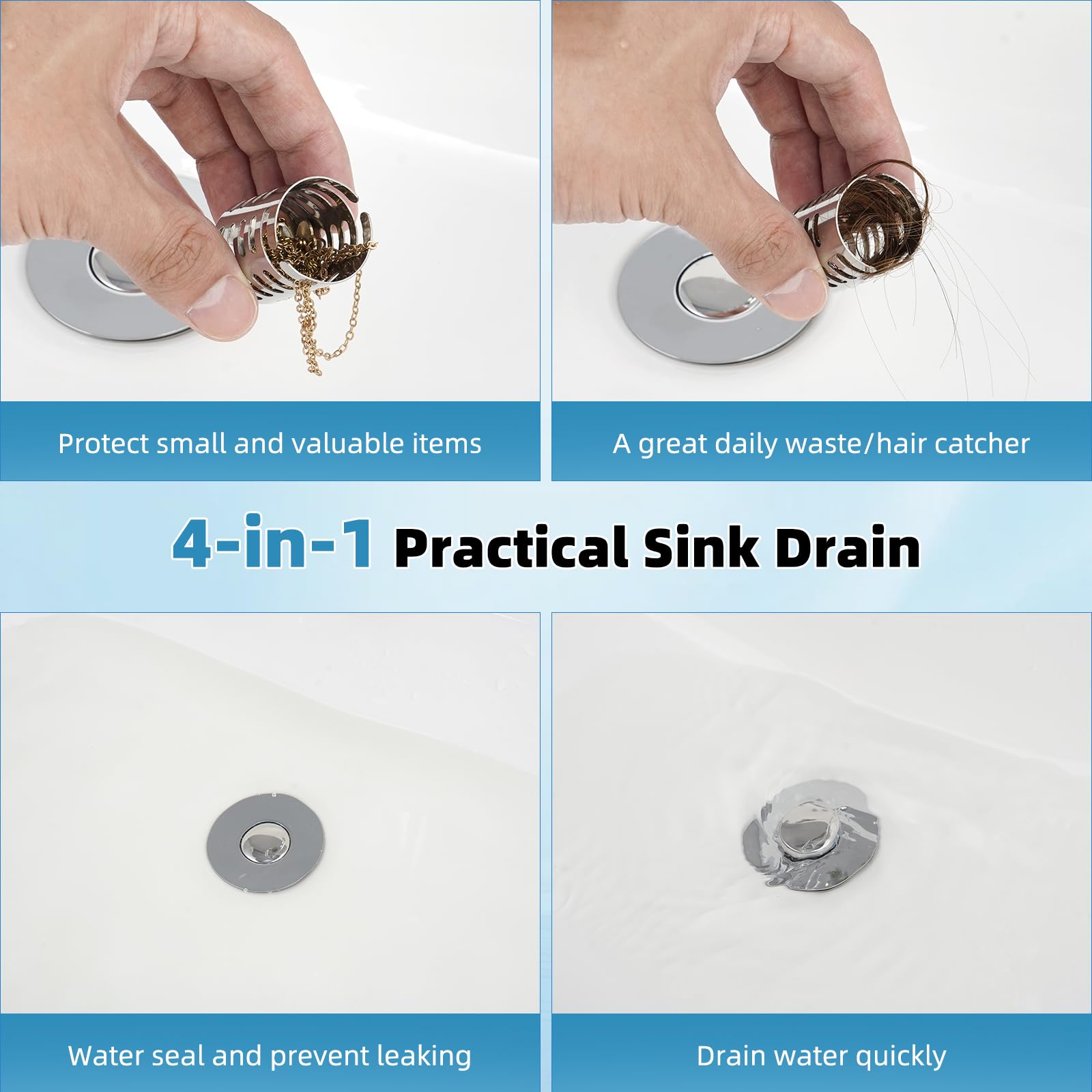 Protect small and valuable items

A great daily waste/hair catcher

4-in-1 Practical Sink Drain

Water seal and prevent leaking

Drain water quickly