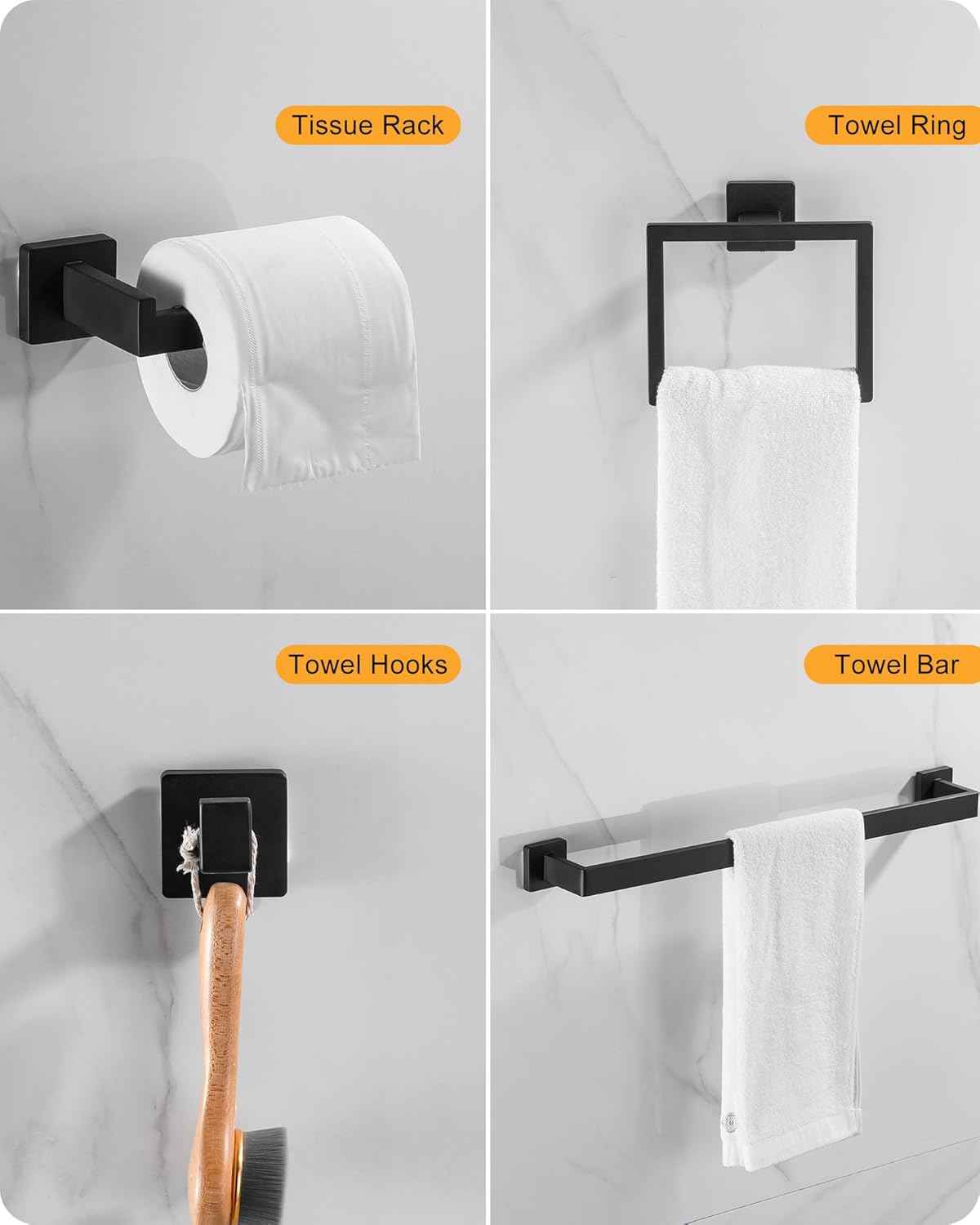 Tissue Rack

Towel Ring

Towel Hooks

Towel Bar