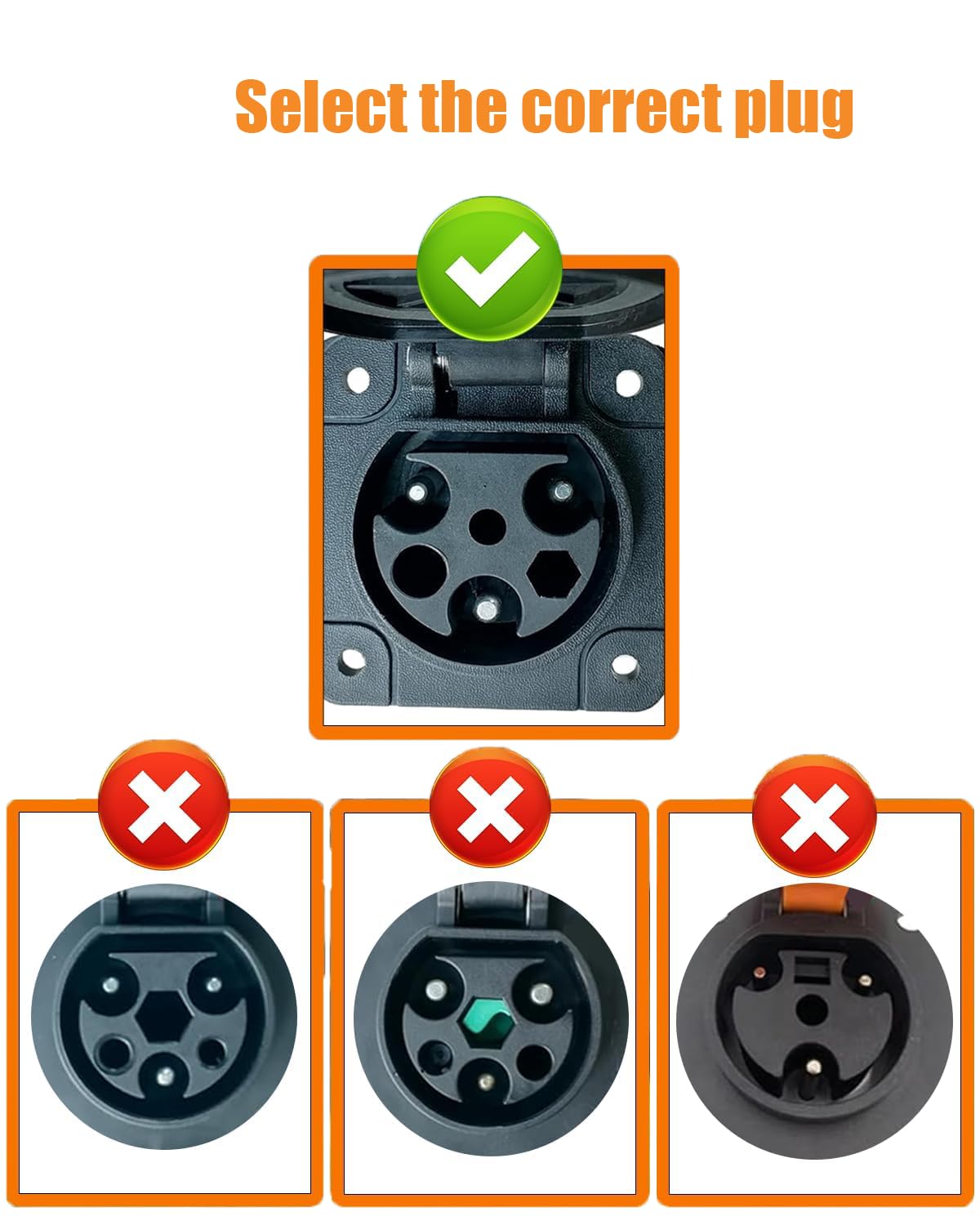 Select the correct plug