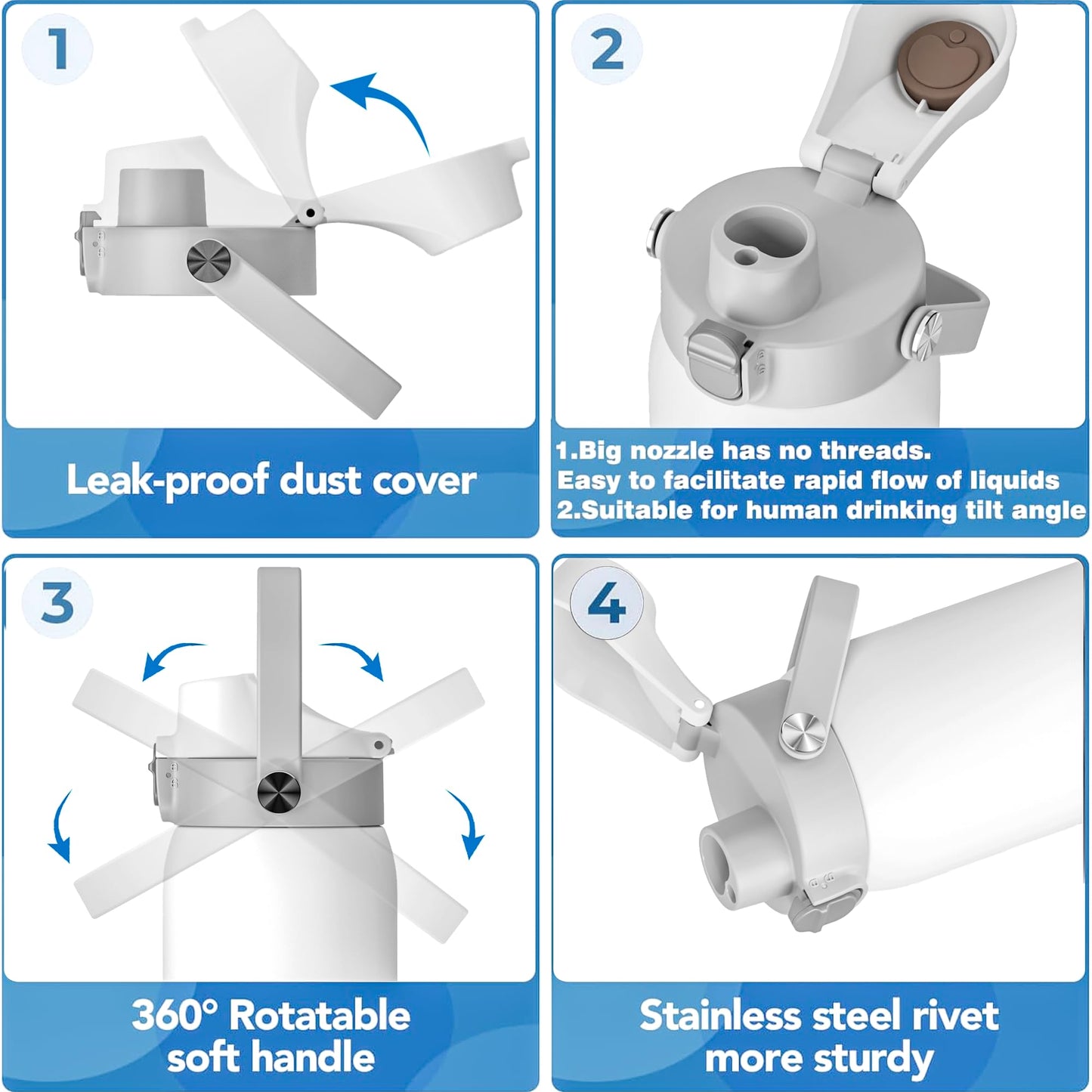 1

Leak-proof dust cover

2

1.Big nozzle has no threads.
Easy to facilitate rapid flow of liquids
2.Suitable for human drinking tilt angle

3

360° Rotatable
soft handle

4

Stainless steel rivet
more sturdy