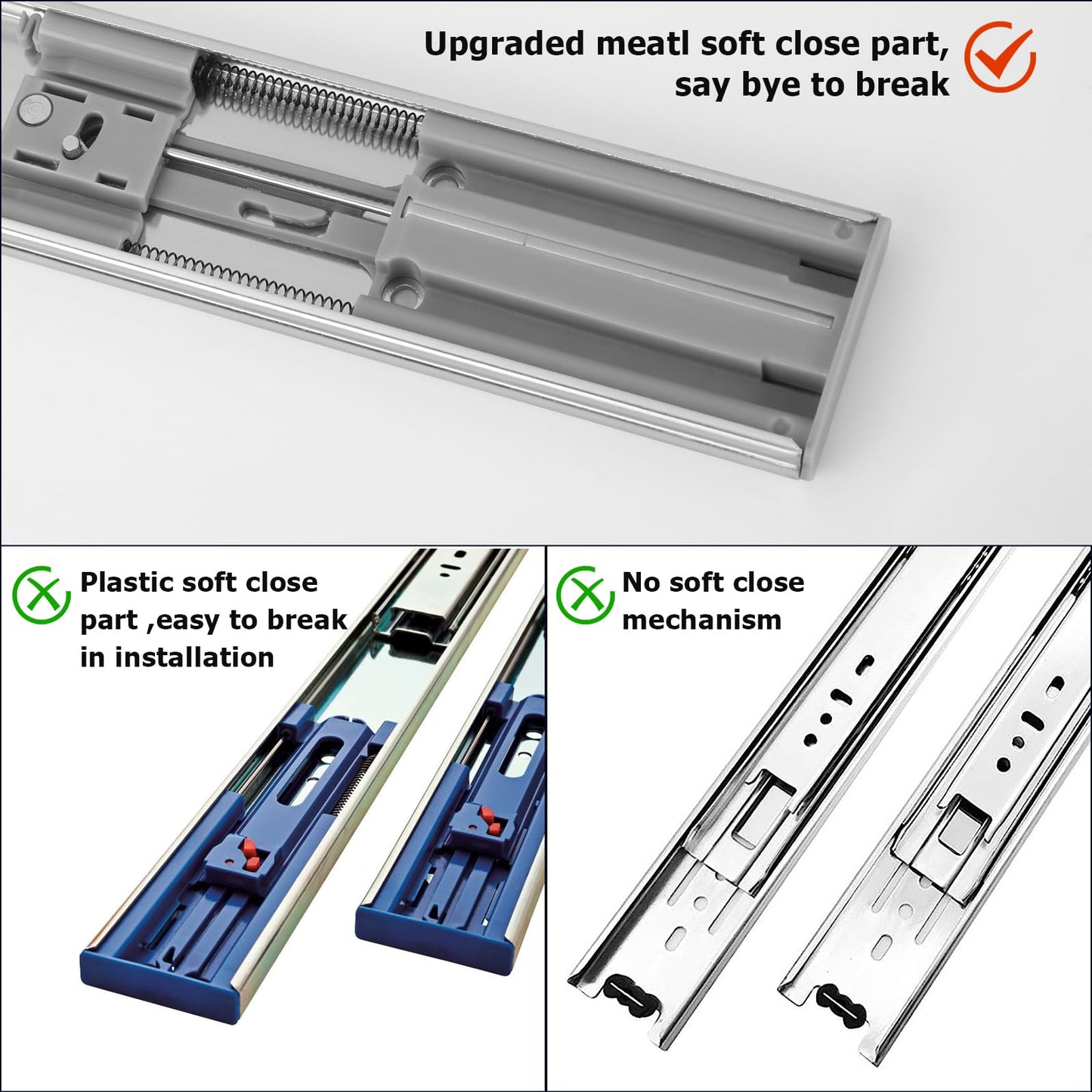 Upgraded meatl soft close part, say bye to break

Plastic soft close part ,easy to break in installation

No soft close mechanism