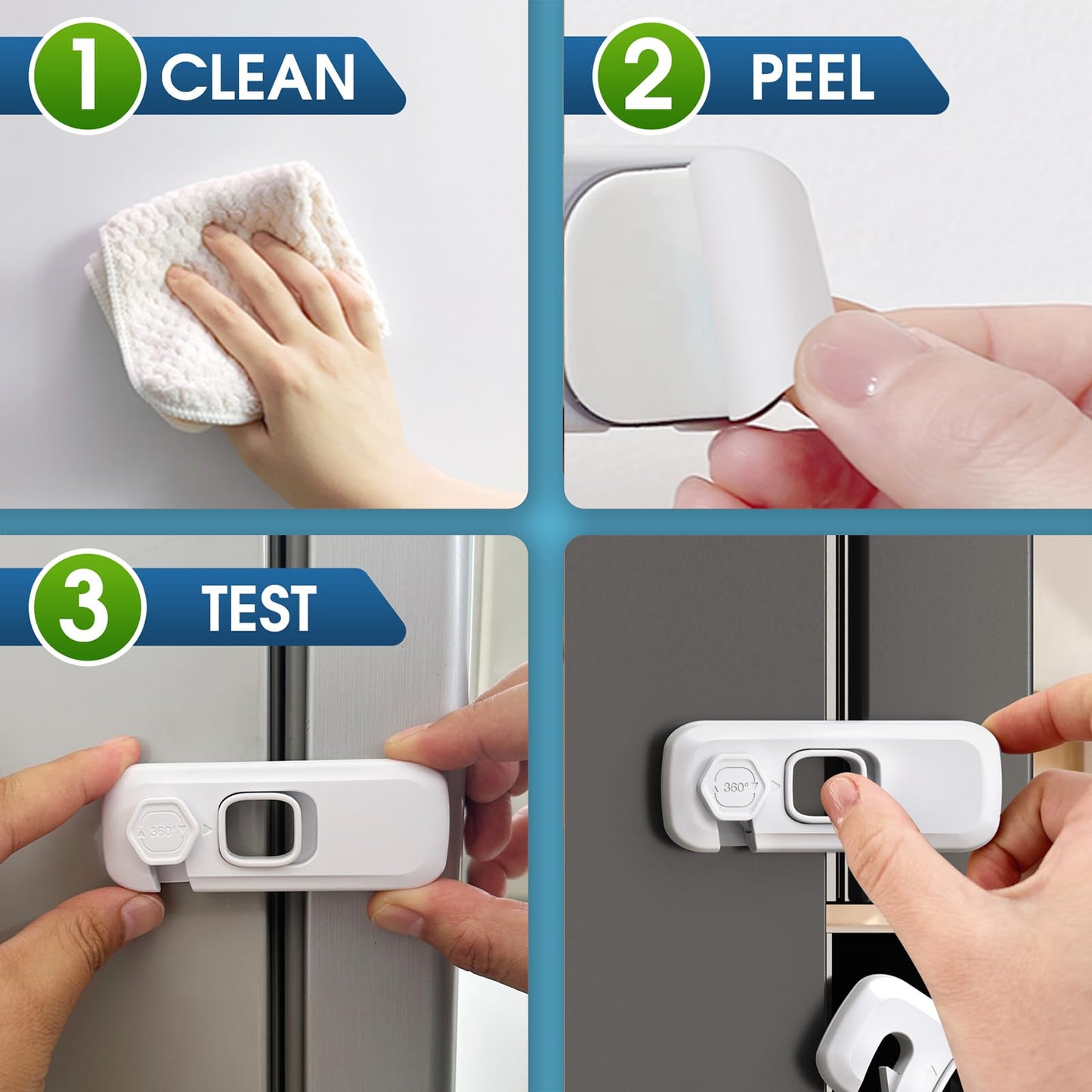 1 CLEAN

2 PEEL

3 TEST

360°

360°