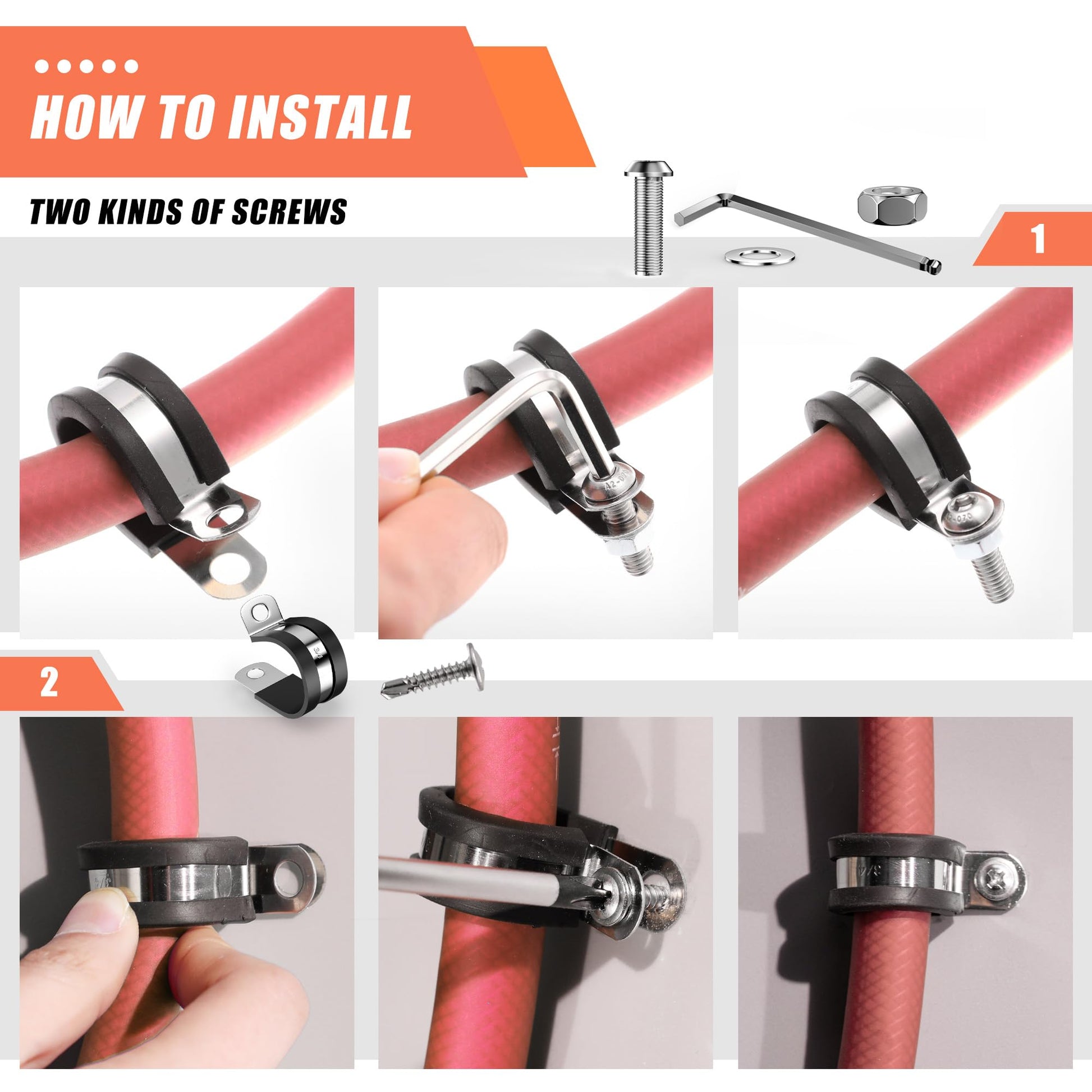 HOW TO INSTALL

TWO KINDS OF SCREWS

1

2