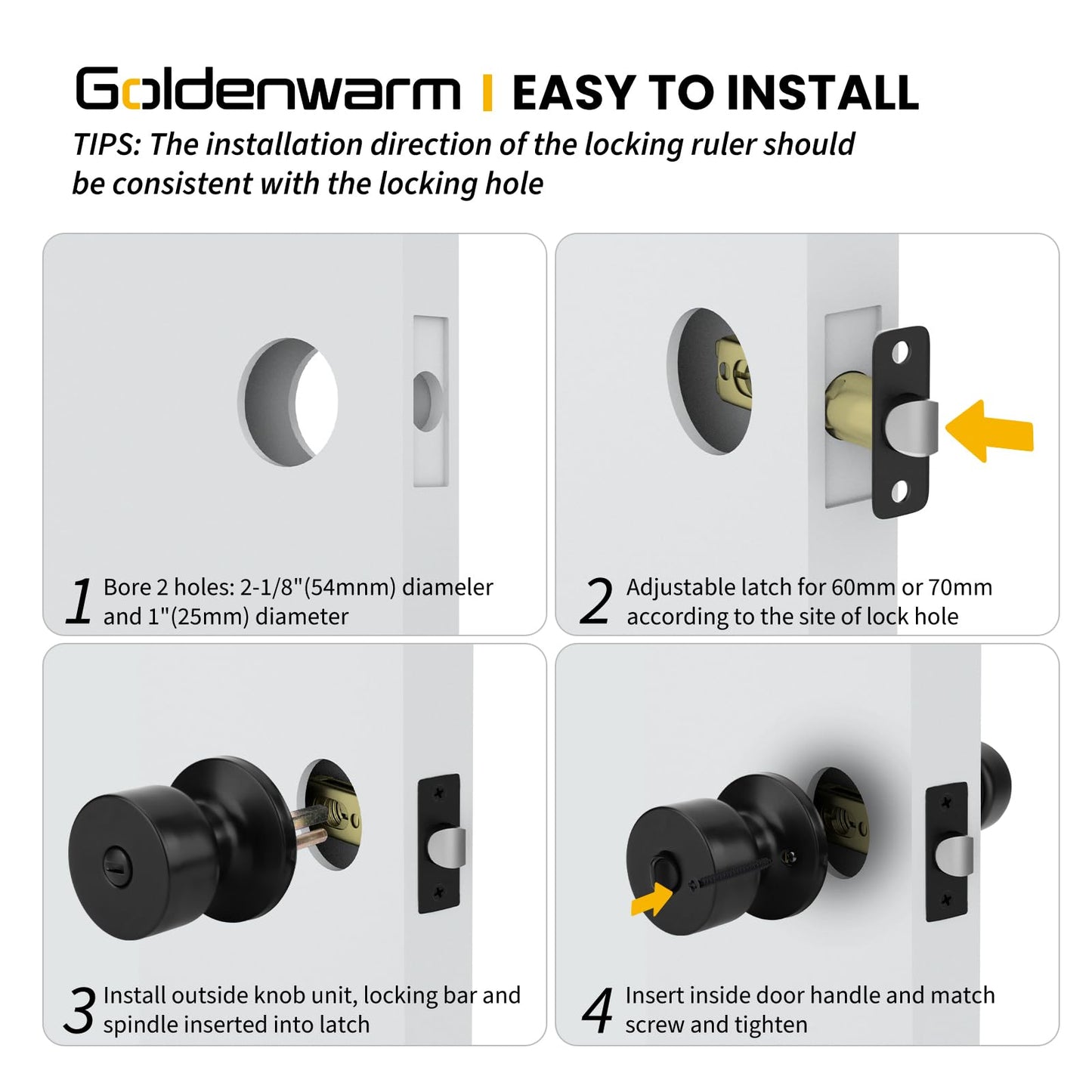 Goldenwarm | EASY TO INSTALL

TIPS: The installation direction of the locking ruler should be consistent with the locking hole

1 Bore 2 holes: 2-1/8"(54mnm) diameler and 1"(25mm) diameter

2 Adjustable latch for 60mm or 70mm according to the site of lock hole

3 Install outside knob unit, locking bar and spindle inserted into latch

4 Insert inside door handle and match screw and tighten