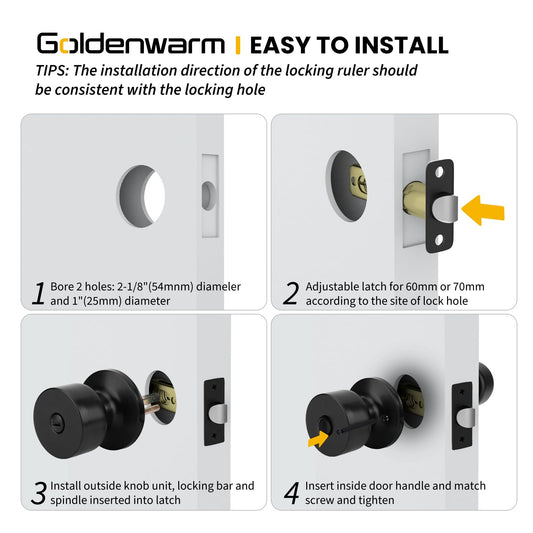 Goldenwarm | EASY TO INSTALL

TIPS: The installation direction of the locking ruler should be consistent with the locking hole

1 Bore 2 holes: 2-1/8"(54mnm) diameler and 1"(25mm) diameter

2 Adjustable latch for 60mm or 70mm according to the site of lock hole

3 Install outside knob unit, locking bar and spindle inserted into latch

4 Insert inside door handle and match screw and tighten