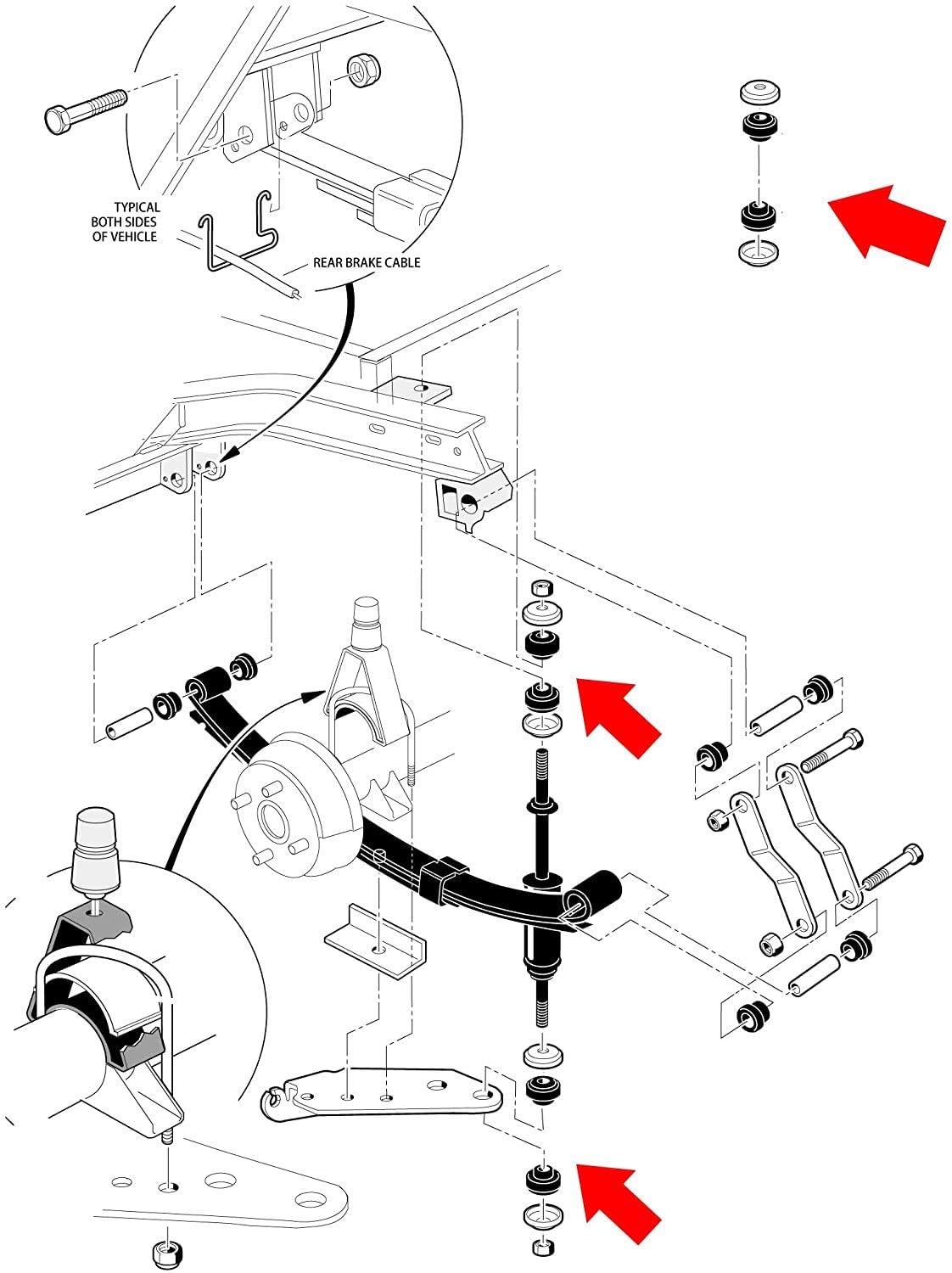 TYPICAL
BOTH SIDES
OF VEHICLE

REAR BRAKE CABLE