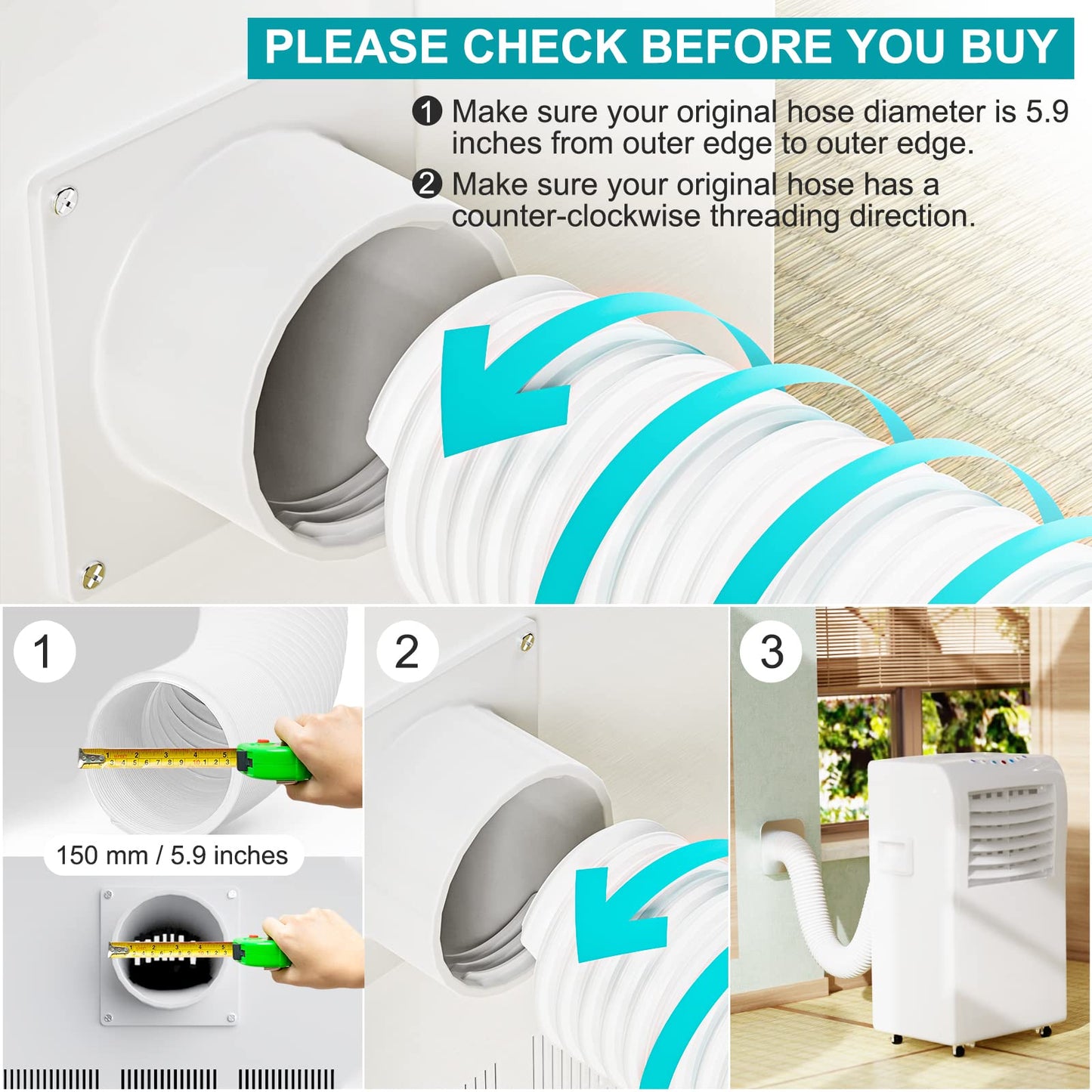 PLEASE CHECK BEFORE YOU BUY

❶ Make sure your original hose diameter is 5.9 inches from outer edge to outer edge.

❷ Make sure your original hose has a counter-clockwise threading direction.

1

150 mm / 5.9 inches

2

3