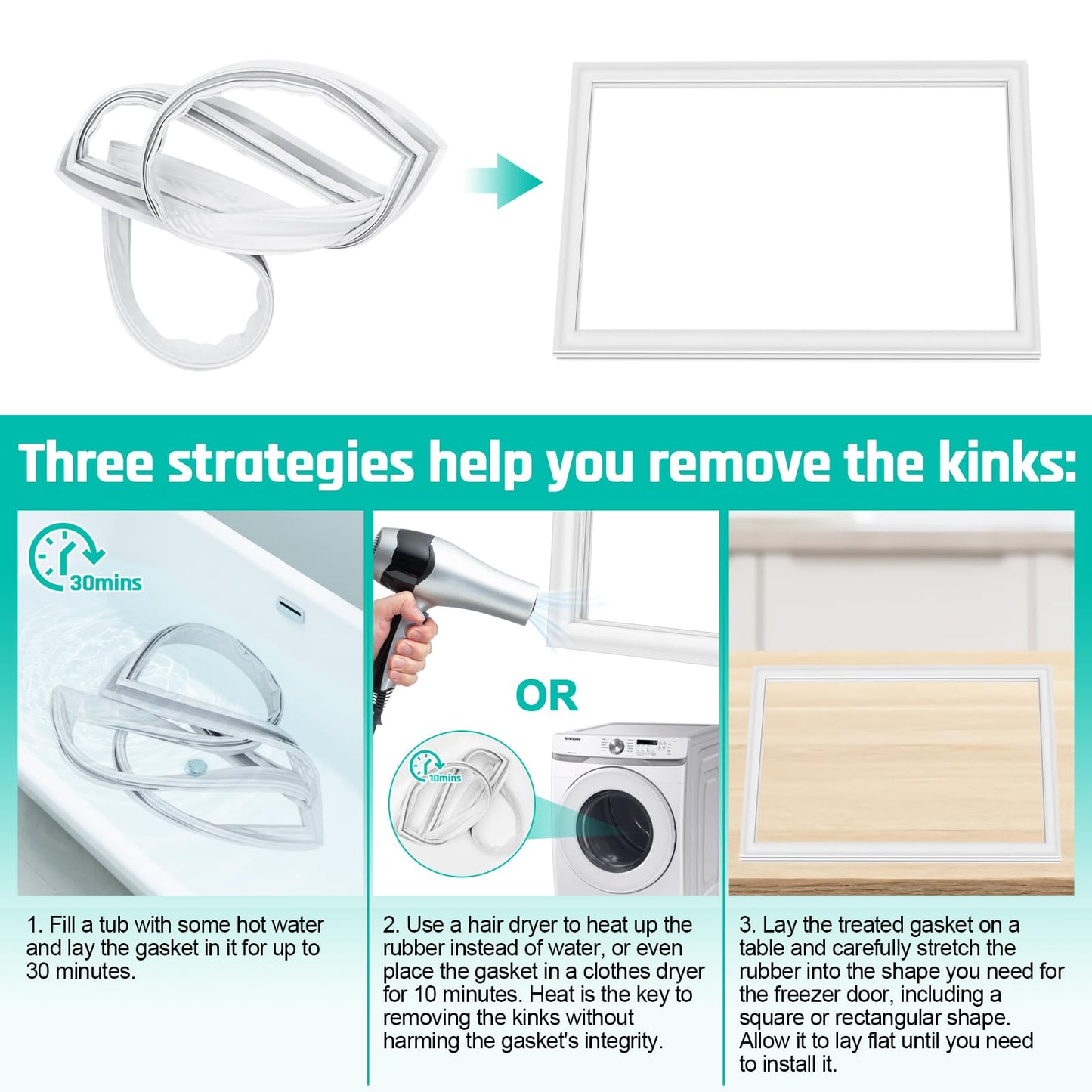 Three strategies help you remove the kinks:

30mins

OR

10mins

SAMSUNG

1. Fill a tub with some hot water and lay the gasket in it for up to 30 minutes.

2. Use a hair dryer to heat up the rubber instead of water, or even place the gasket in a clothes dryer for 10 minutes. Heat is the key to removing the kinks without harming the gasket's integrity.

3. Lay the treated gasket on a table and carefully stretch the rubber into the shape you need for the freezer door, including a square or rectangular shape. Allow it to lay flat until you need to install it.