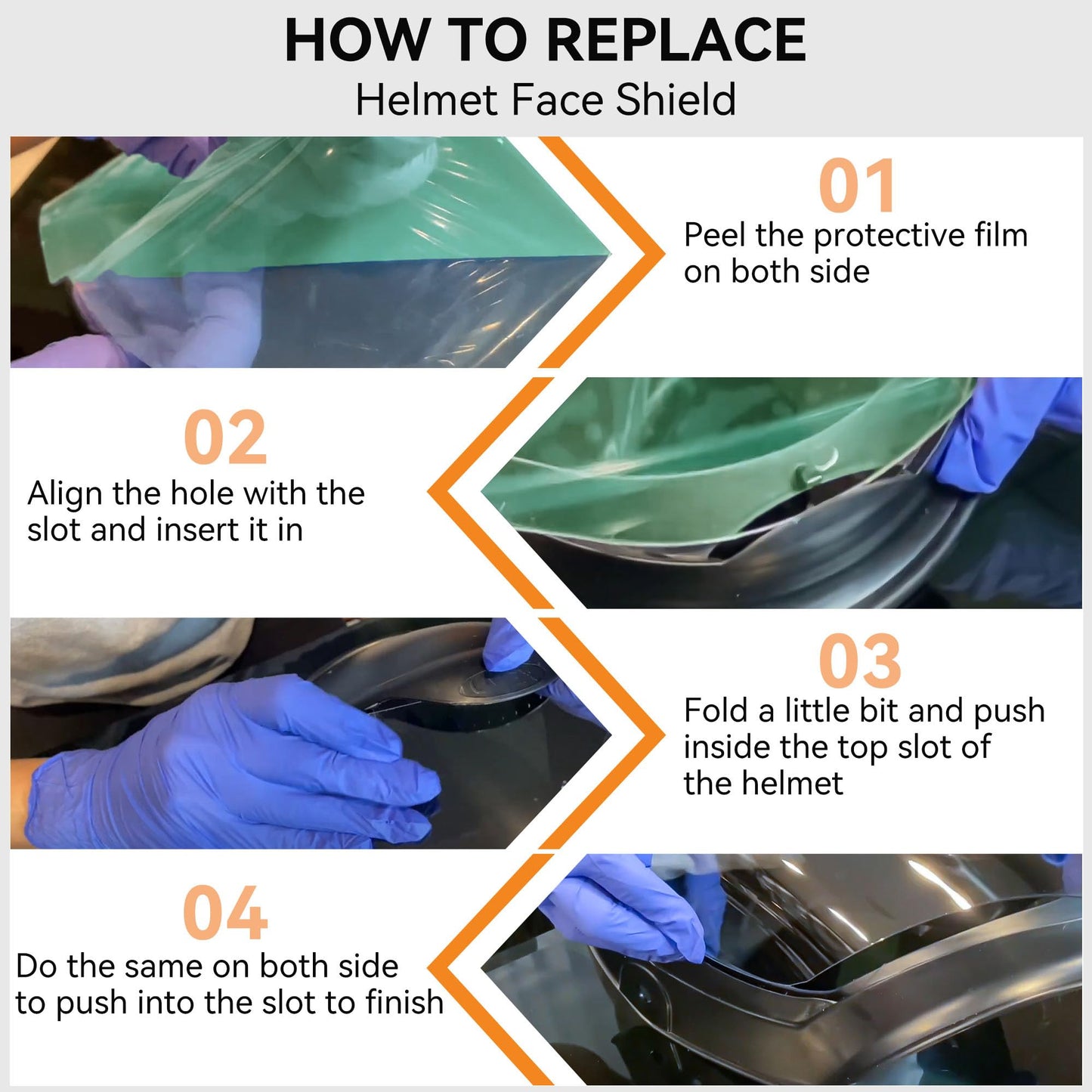 HOW TO REPLACE
Helmet Face Shield

01
Peel the protective film on both side

02
Align the hole with the slot and insert it in

03
Fold a little bit and push inside the top slot of the helmet

04
Do the same on both side to push into the slot to finish