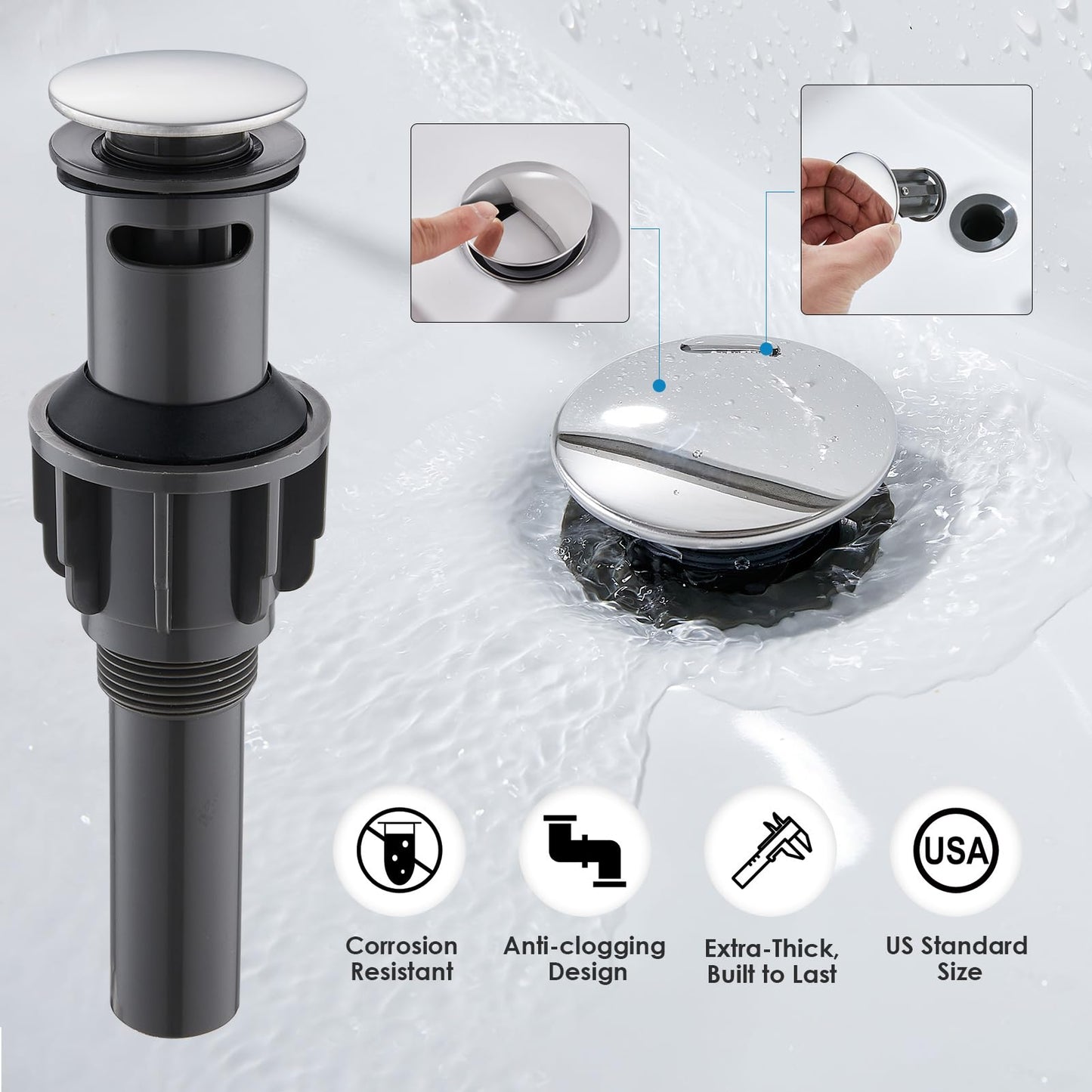 USA

Corrosion Resistant

Anti-clogging Design

Extra-Thick, Built to Last

US Standard Size