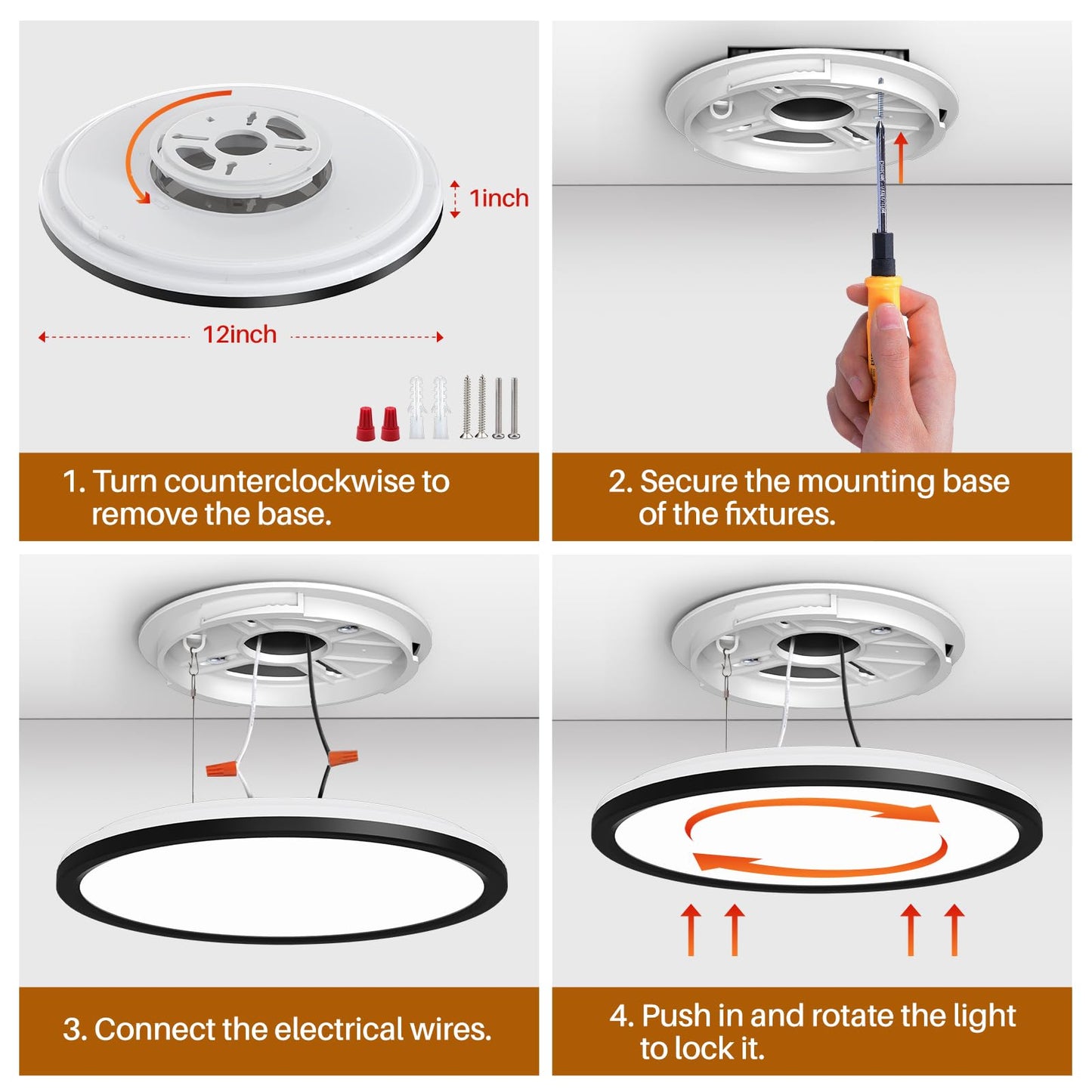 1inch

12inch

1. Turn counterclockwise to remove the base.

2. Secure the mounting base of the fixtures.

3. Connect the electrical wires.

4. Push in and rotate the light to lock it.