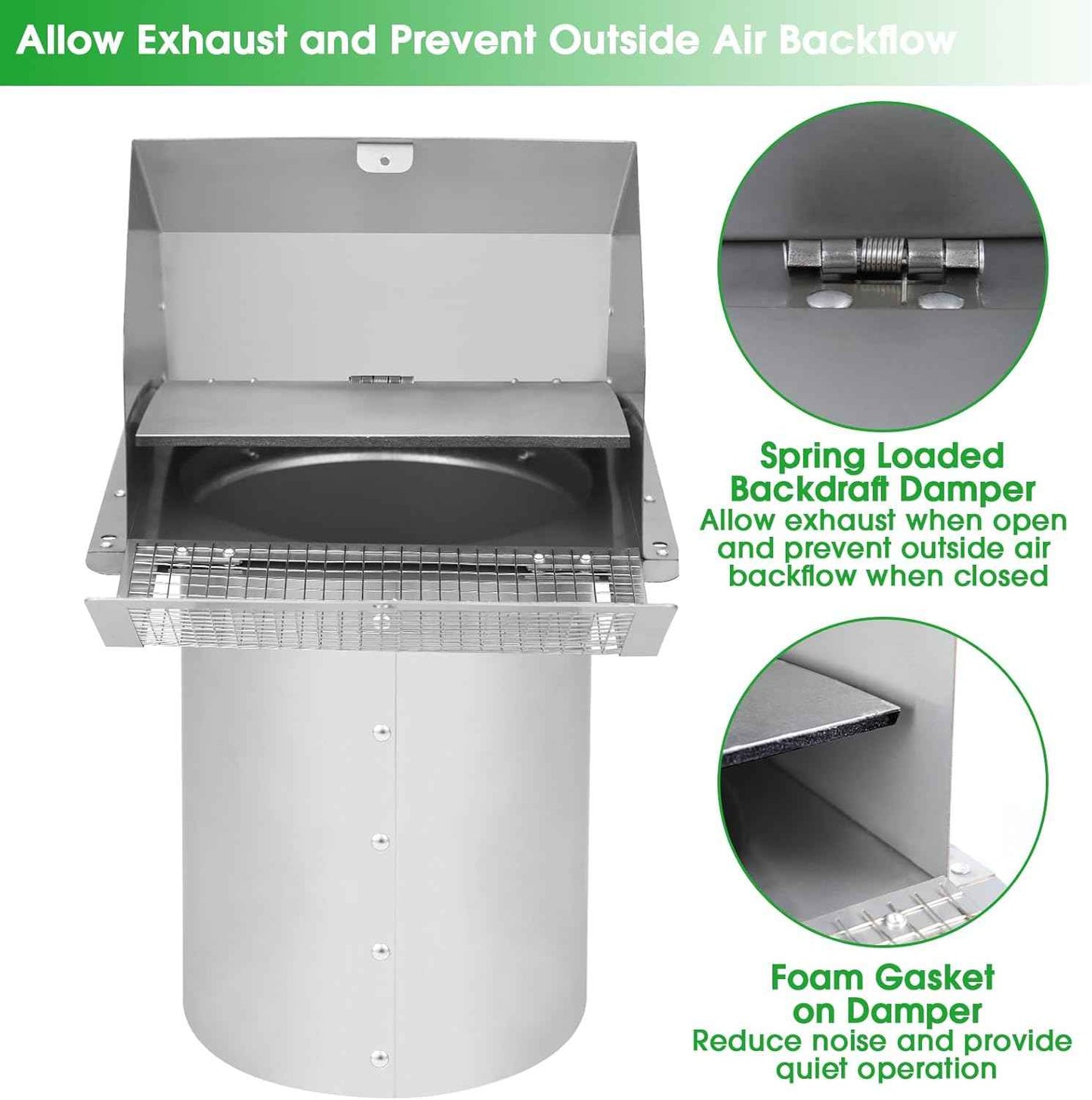 Allow Exhaust and Prevent Outside Air Backflow

Spring Loaded Backdraft Damper
Allow exhaust when open and prevent outside air backflow when closed

Foam Gasket on Damper
Reduce noise and provide quiet operation