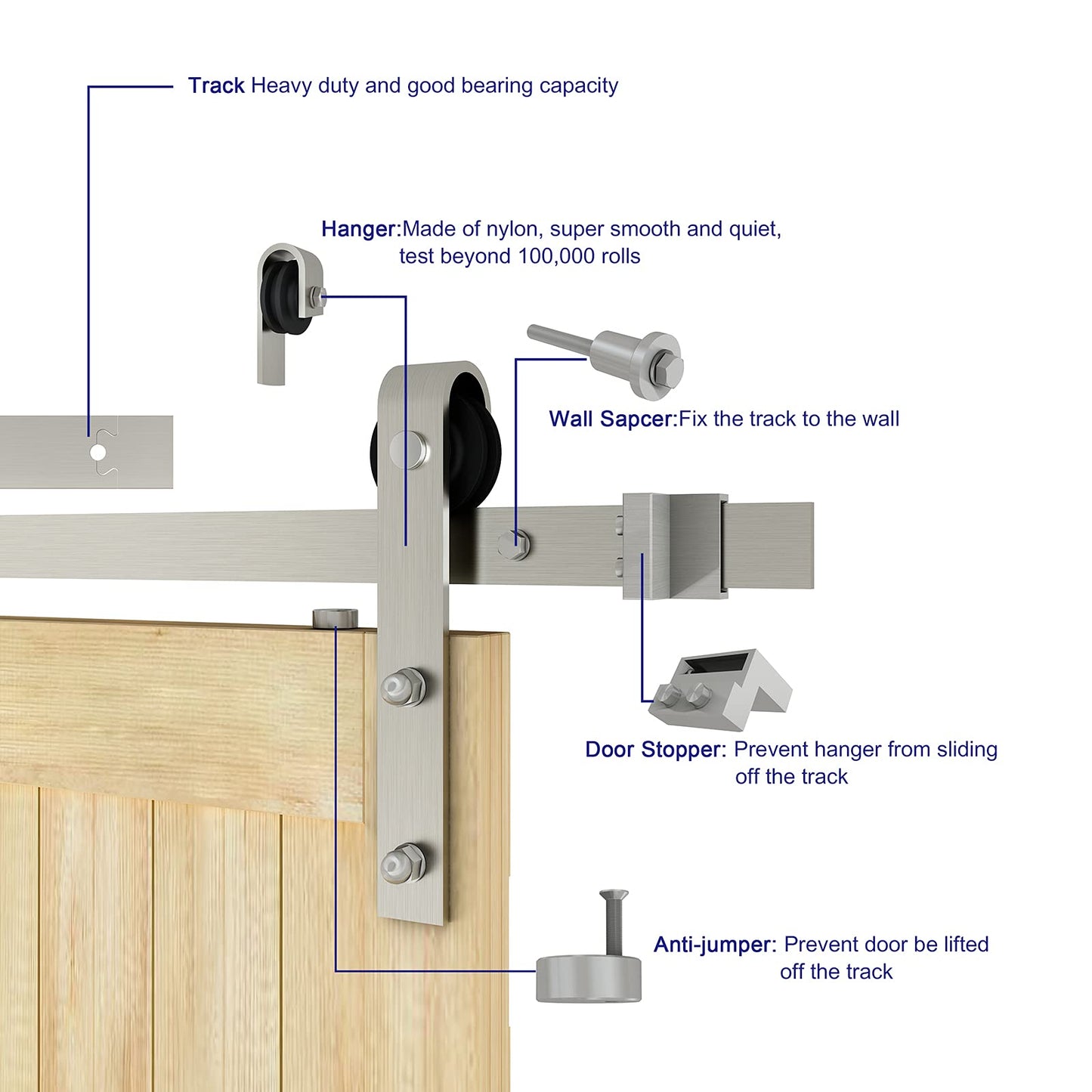 Track Heavy duty and good bearing capacity

Hanger:Made of nylon, super smooth and quiet, test beyond 100,000 rolls

Wall Sapcer:Fix the track to the wall

Door Stopper: Prevent hanger from sliding off the track

Anti-jumper: Prevent door be lifted off the track