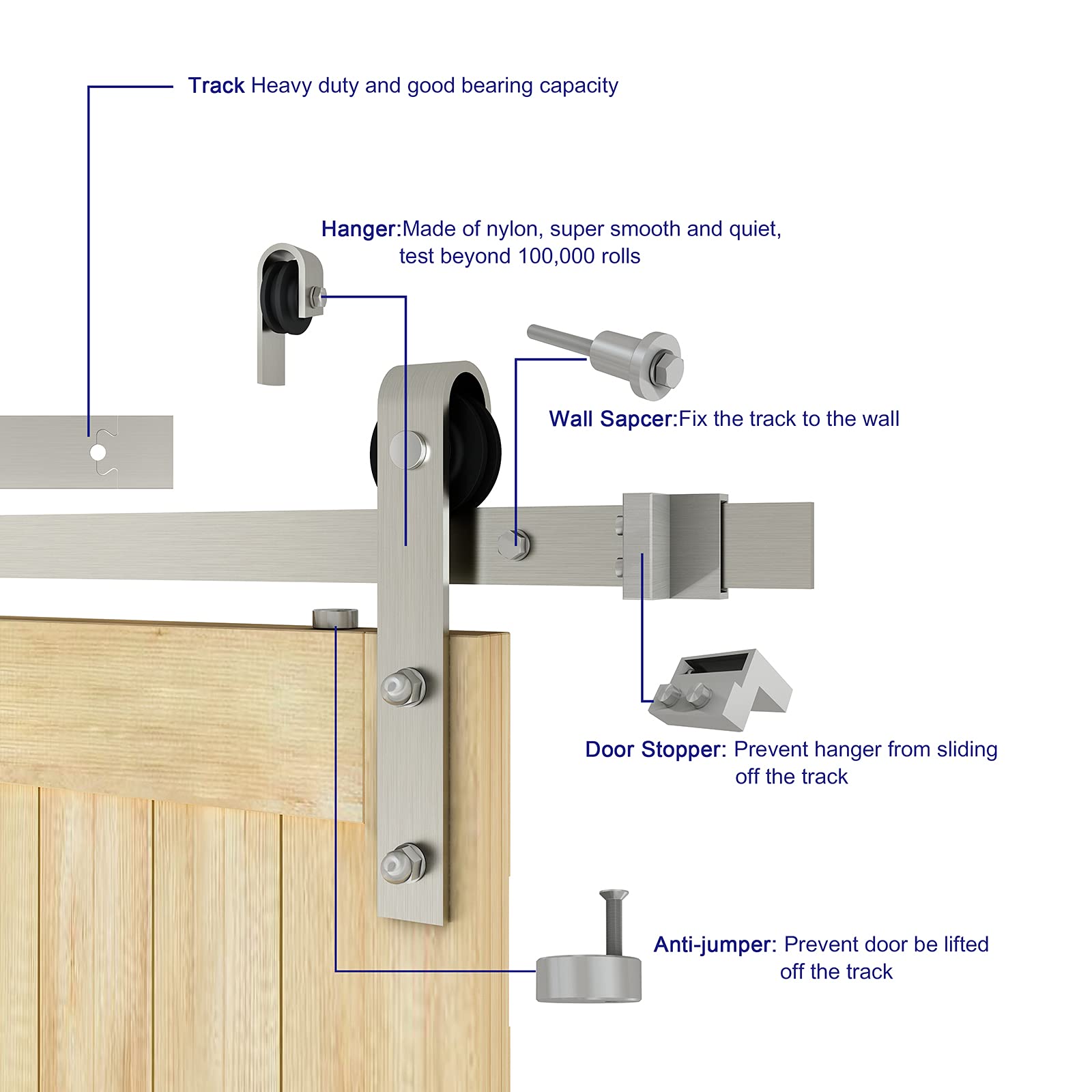 Track Heavy duty and good bearing capacity

Hanger:Made of nylon, super smooth and quiet, test beyond 100,000 rolls

Wall Sapcer:Fix the track to the wall

Door Stopper: Prevent hanger from sliding off the track

Anti-jumper: Prevent door be lifted off the track