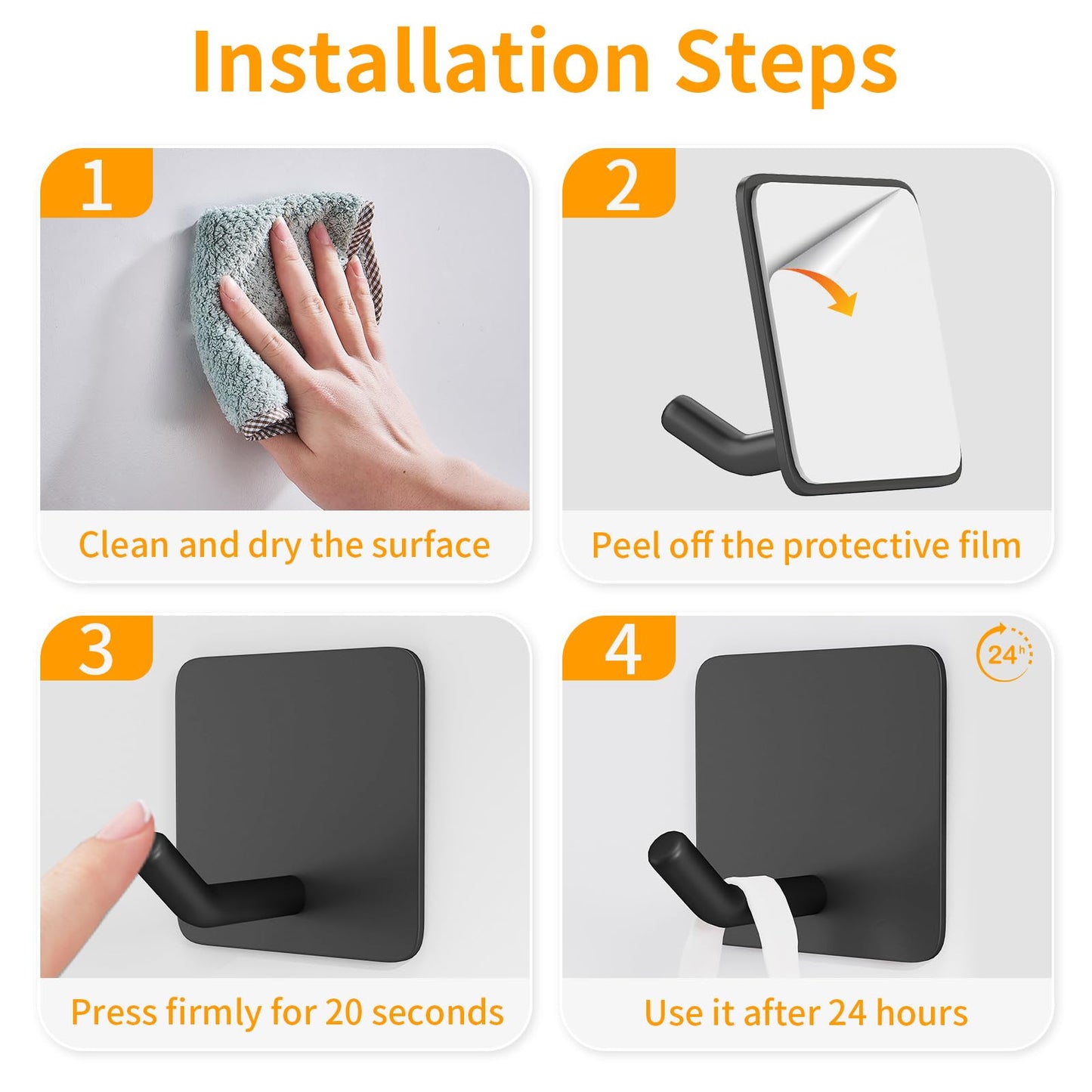 Installation Steps

1

Clean and dry the surface

2

Peel off the protective film

3

Press firmly for 20 seconds

4

24h

Use it after 24 hours