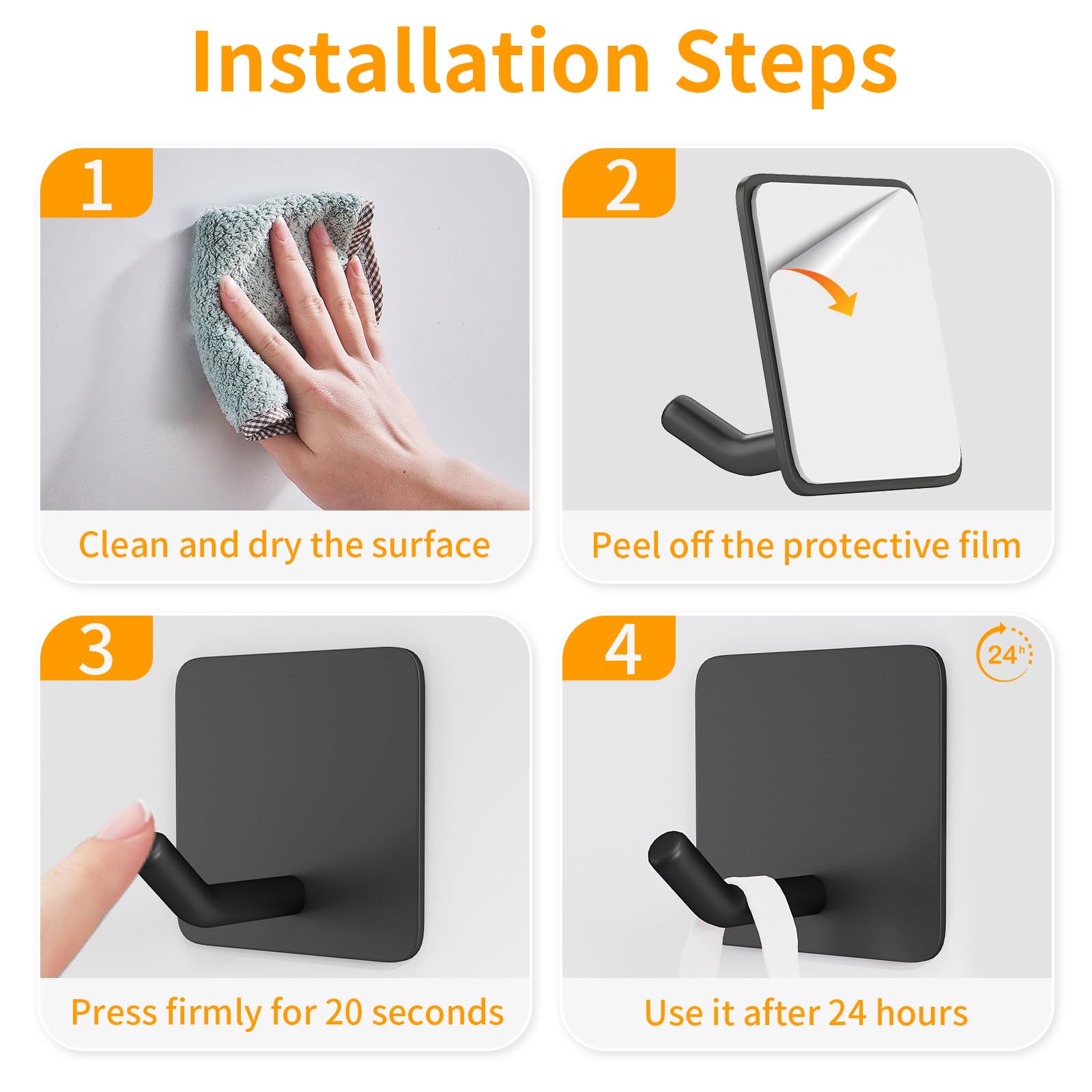 Installation Steps

1

Clean and dry the surface

2

Peel off the protective film

3

Press firmly for 20 seconds

4

24h

Use it after 24 hours