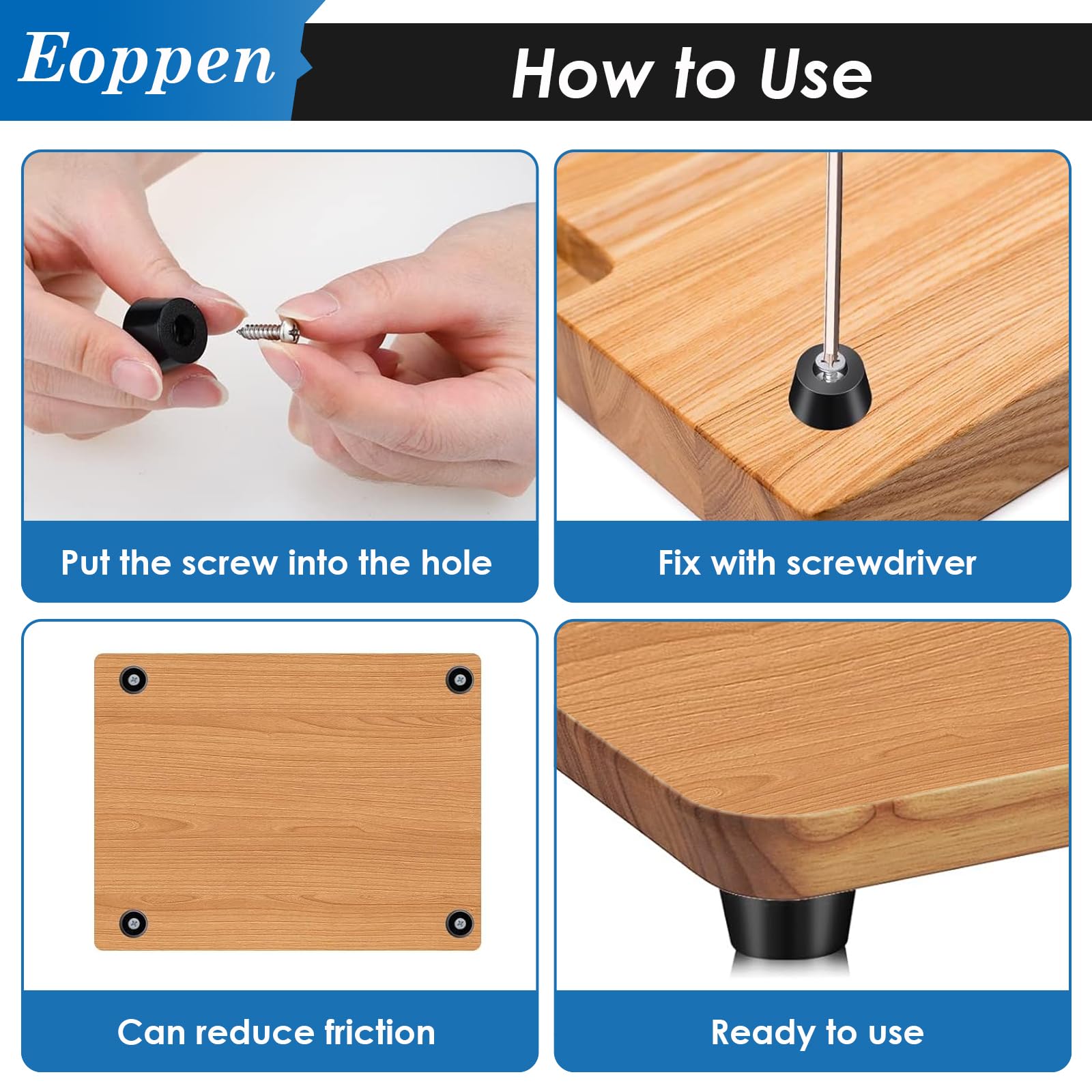 Eoppen

How to Use

Put the screw into the hole

Fix with screwdriver

Can reduce friction

Ready to use