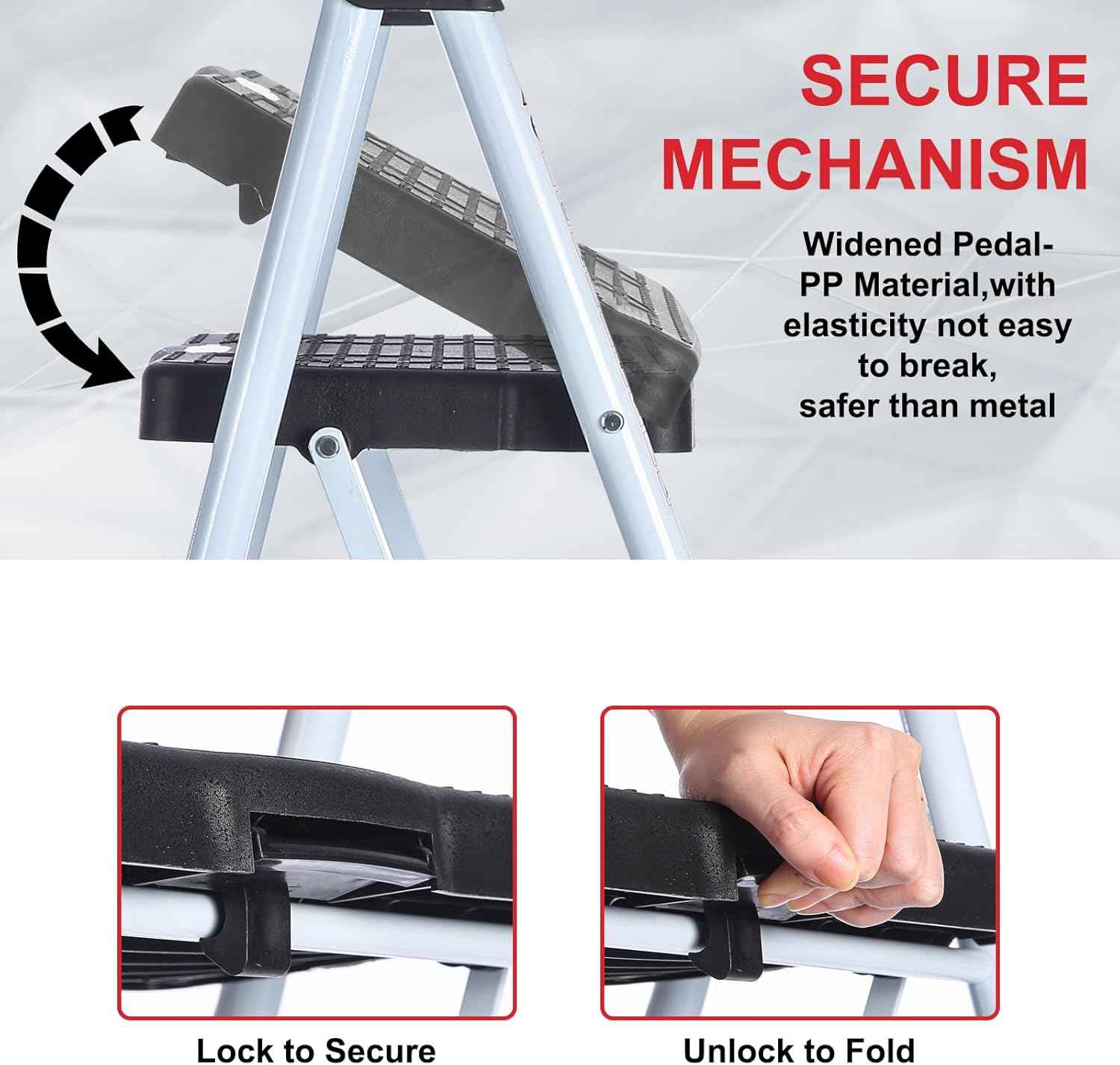 SECURE MECHANISM

Widened Pedal-PP Material,with elasticity not easy to break, safer than metal

Lock to Secure

Unlock to Fold