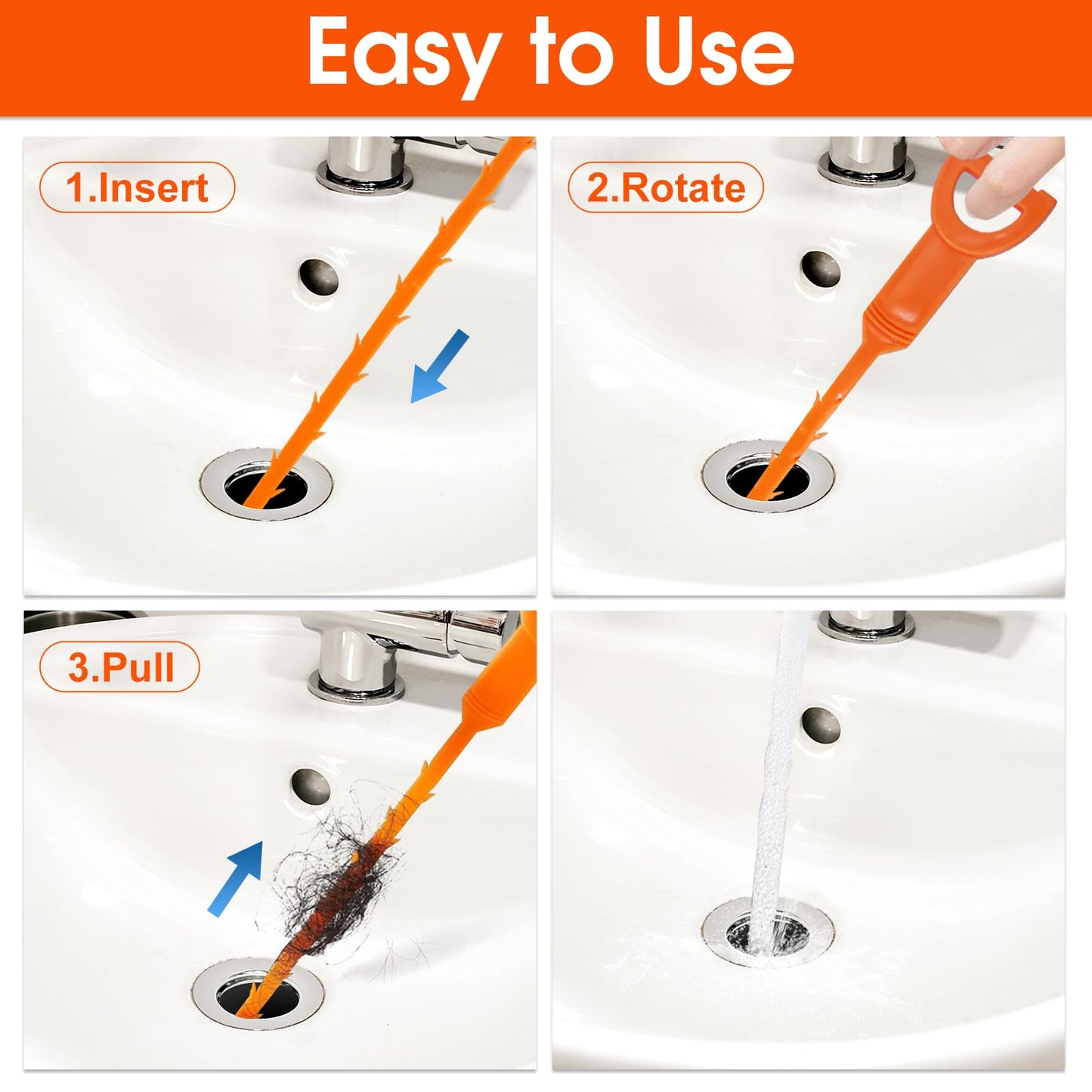 Easy to Use

1.Insert

2.Rotate

3.Pull