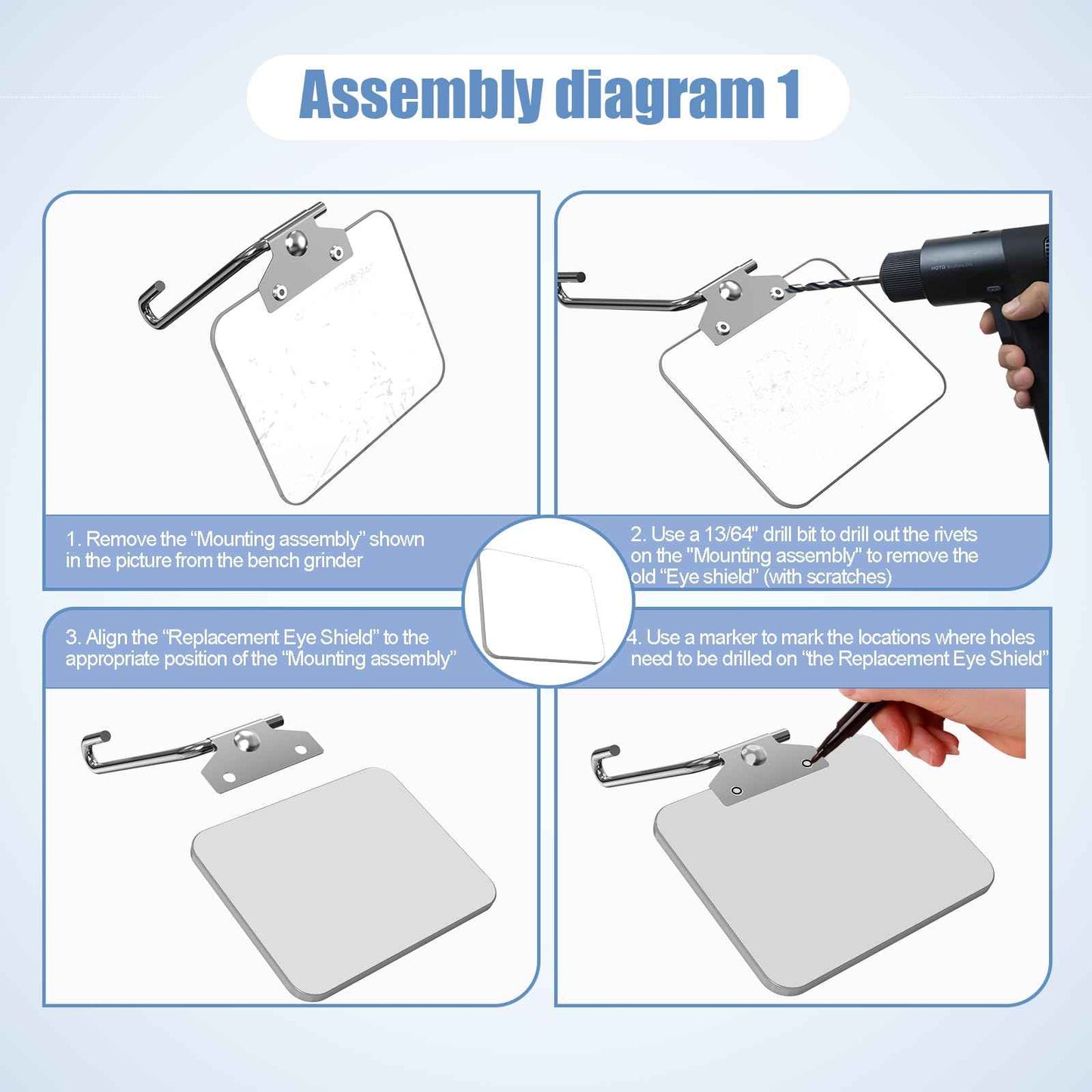 Assembly diagram 1

1. Remove the “Mounting assembly” shown in the picture from the bench grinder

2. Use a 13/64" drill bit to drill out the rivets on the "Mounting assembly" to remove the old “Eye shield” (with scratches)

3. Align the “Replacement Eye Shield” to the appropriate position of the “Mounting assembly”

4. Use a marker to mark the locations where holes need to be drilled on “the Replacement Eye Shield”