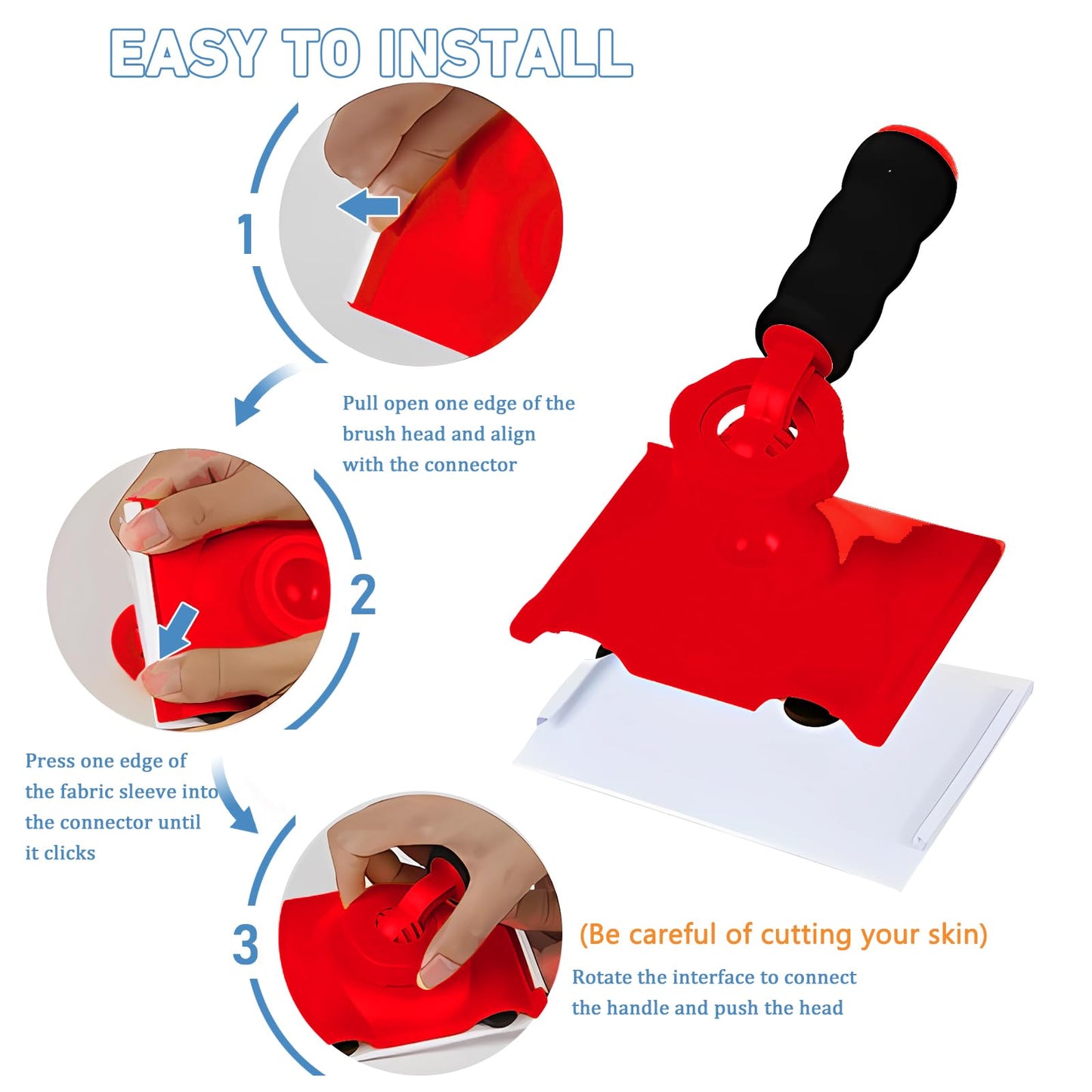 EASY TO INSTALL

1

Pull open one edge of the brush head and align with the connector

2

Press one edge of the fabric sleeve into the connector until it clicks

3

(Be careful of cutting your skin)

Rotate the interface to connect the handle and push the head