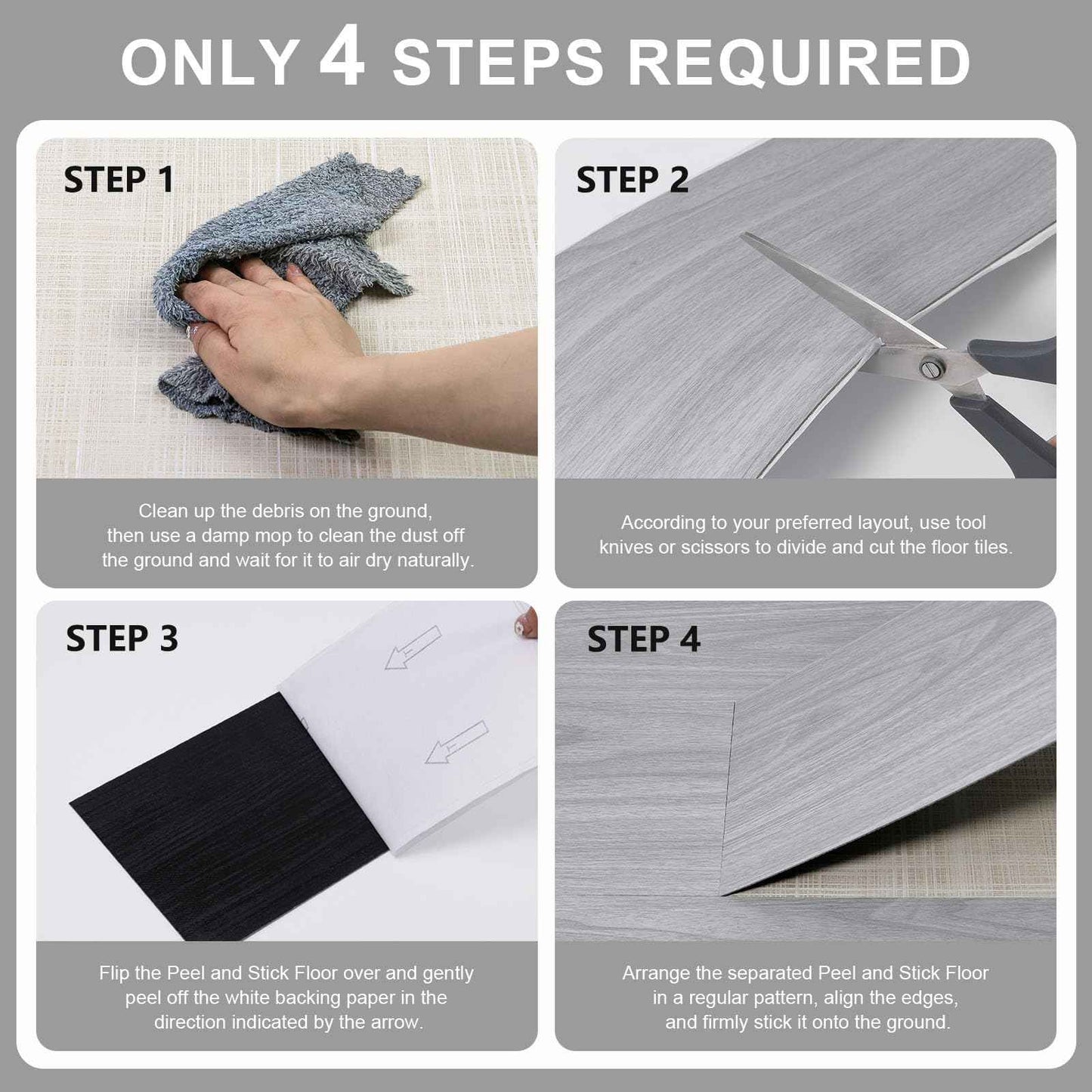 ONLY 4 STEPS REQUIRED

STEP 1

Clean up the debris on the ground, then use a damp mop to clean the dust off the ground and wait for it to air dry naturally.

STEP 2

According to your preferred layout, use tool knives or scissors to divide and cut the floor tiles.

STEP 3

Flip the Peel and Stick Floor over and gently peel off the white backing paper in the direction indicated by the arrow.

STEP 4

Arrange the separated Peel and Stick Floor in a regular pattern, align the edges, and firmly stick it onto the ground.