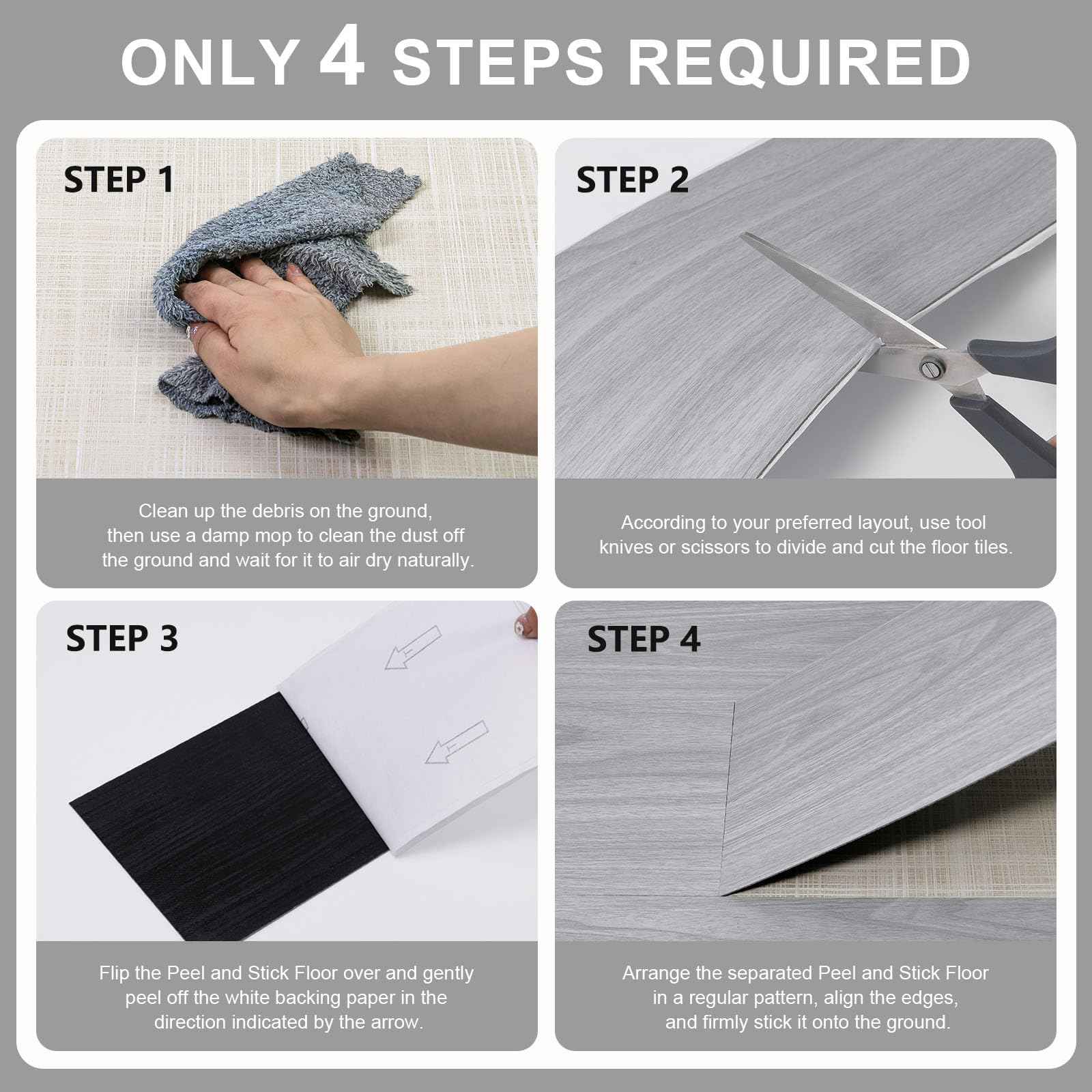 ONLY 4 STEPS REQUIRED

STEP 1

Clean up the debris on the ground, then use a damp mop to clean the dust off the ground and wait for it to air dry naturally.

STEP 2

According to your preferred layout, use tool knives or scissors to divide and cut the floor tiles.

STEP 3

Flip the Peel and Stick Floor over and gently peel off the white backing paper in the direction indicated by the arrow.

STEP 4

Arrange the separated Peel and Stick Floor in a regular pattern, align the edges, and firmly stick it onto the ground.