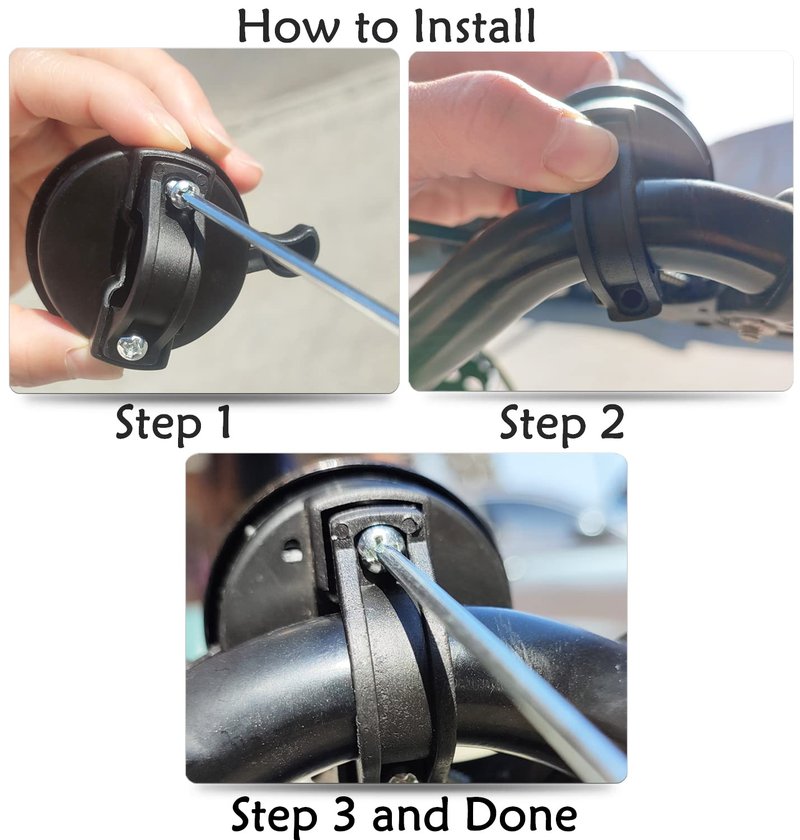 How to Install

Step 1

Step 2

Step 3 and Done