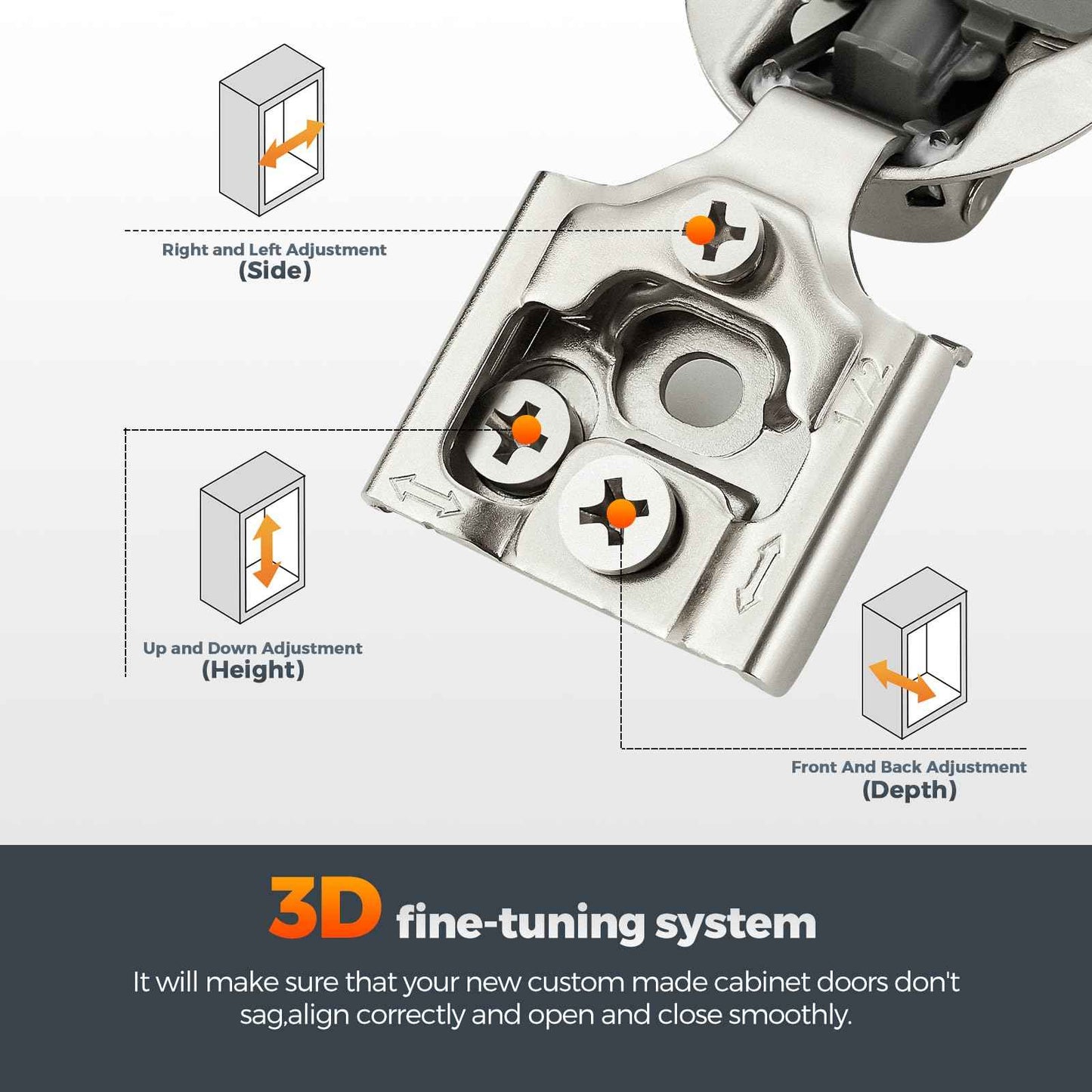 Right and Left Adjustment
(Side)

1/2

Up and Down Adjustment
(Height)

Front And Back Adjustment
(Depth)

3D fine-tuning system

It will make sure that your new custom made cabinet doors don't sag,align correctly and open and close smoothly.