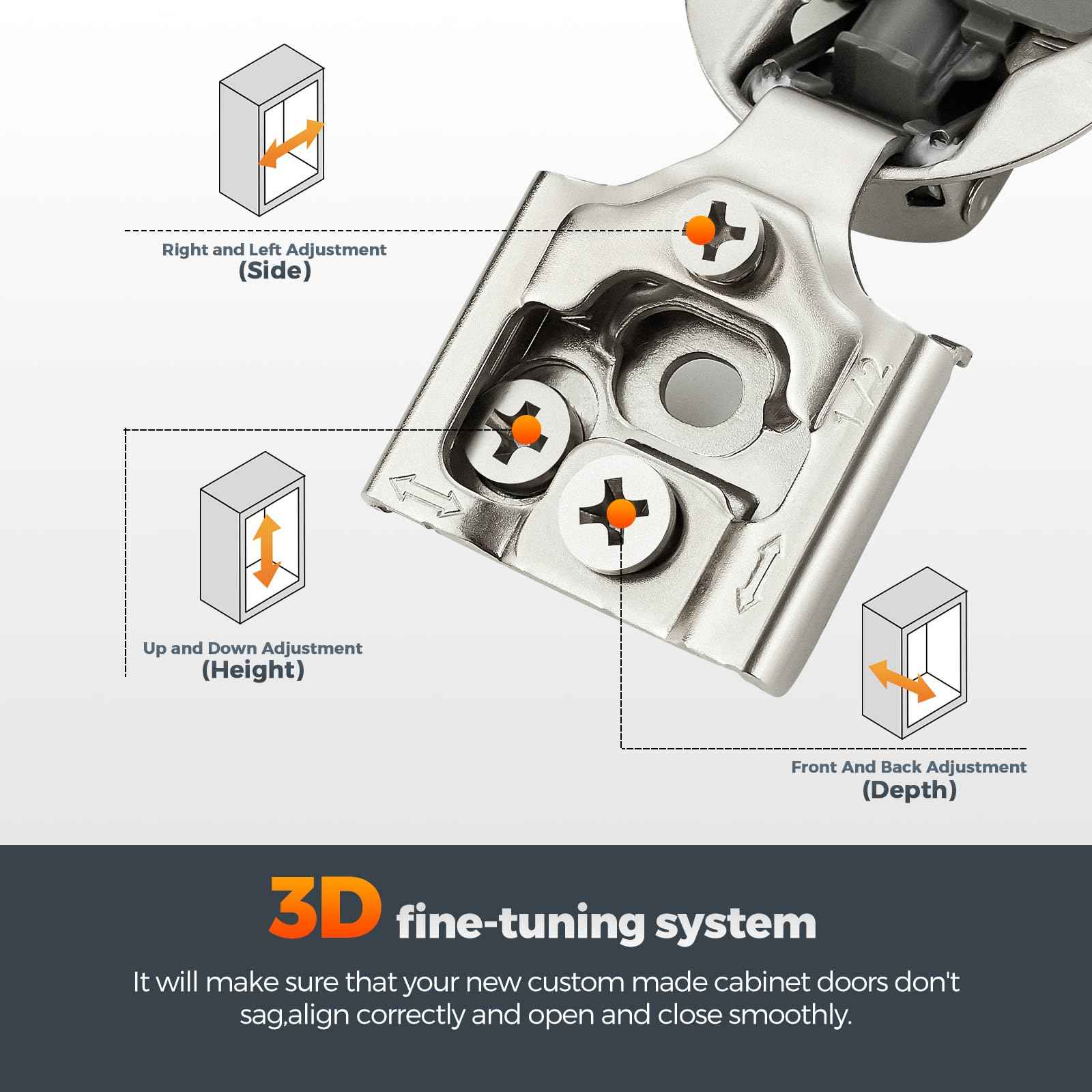 Right and Left Adjustment
(Side)

1/2

Up and Down Adjustment
(Height)

Front And Back Adjustment
(Depth)

3D fine-tuning system

It will make sure that your new custom made cabinet doors don't sag,align correctly and open and close smoothly.