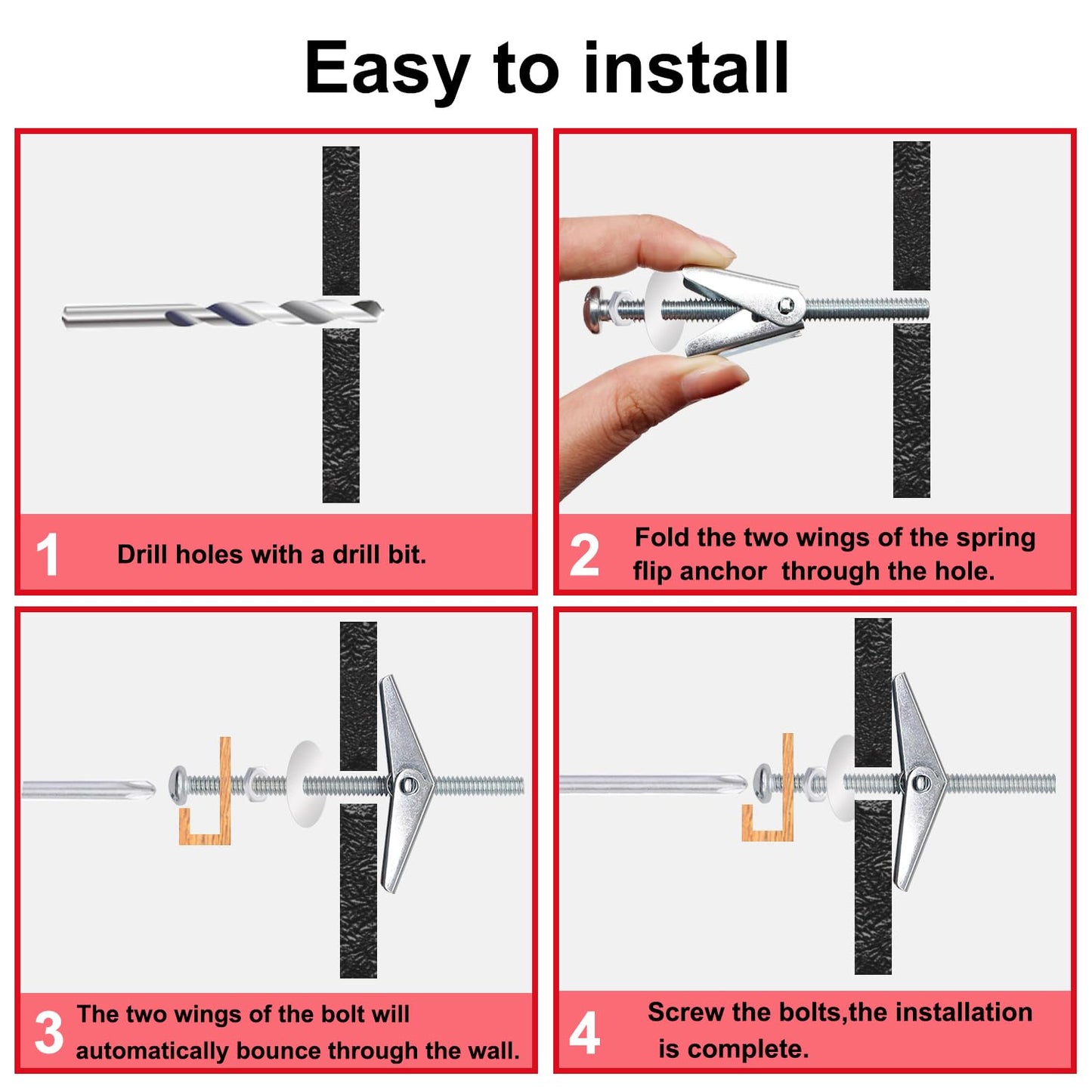 Easy to install

1 Drill holes with a drill bit.

2 Fold the two wings of the spring flip anchor through the hole.

3 The two wings of the bolt will automatically bounce through the wall.

4 Screw the bolts,the installation is complete.