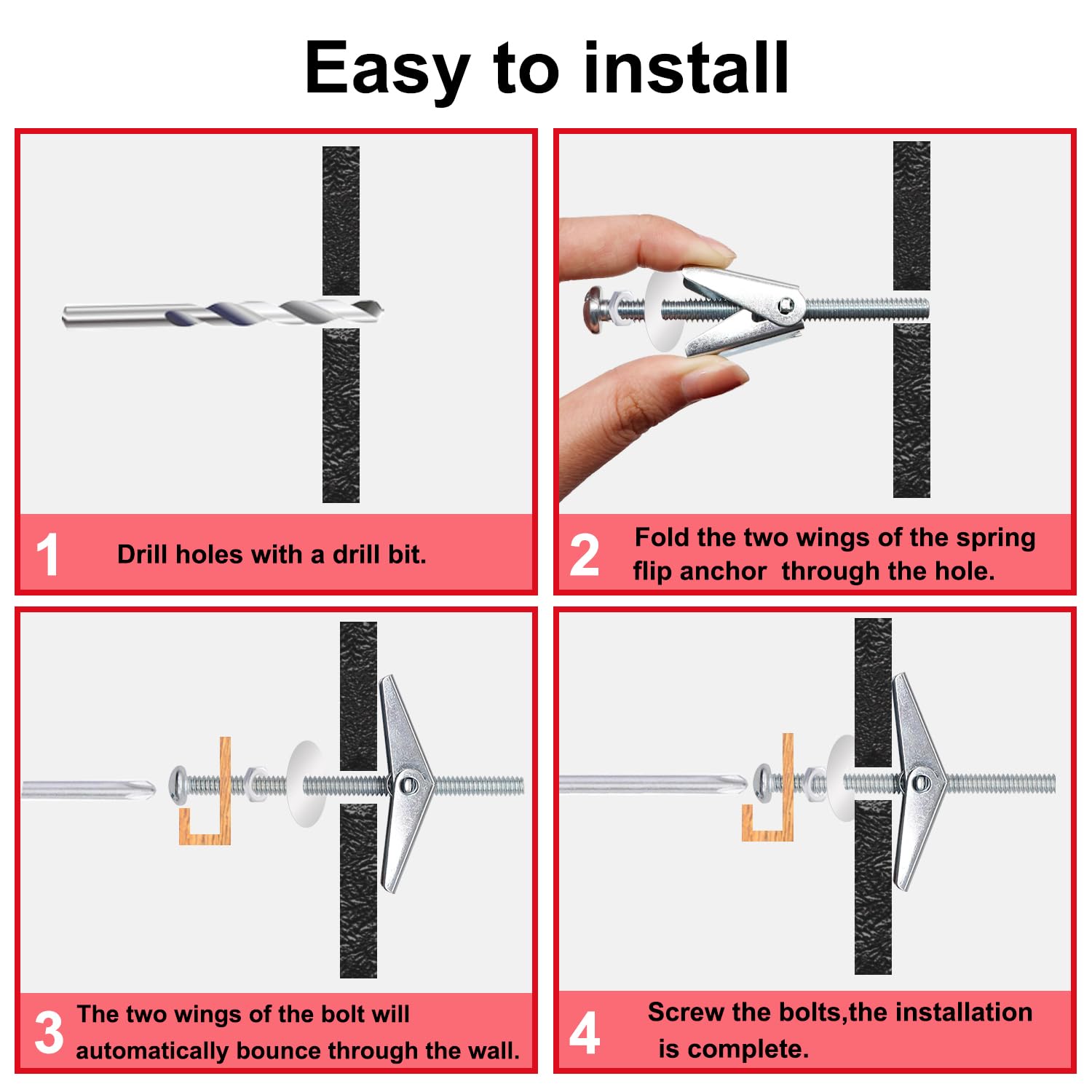 Easy to install

1 Drill holes with a drill bit.

2 Fold the two wings of the spring flip anchor  through the hole.

3 The two wings of the bolt will automatically bounce through the wall.

4 Screw the bolts,the installation is complete.